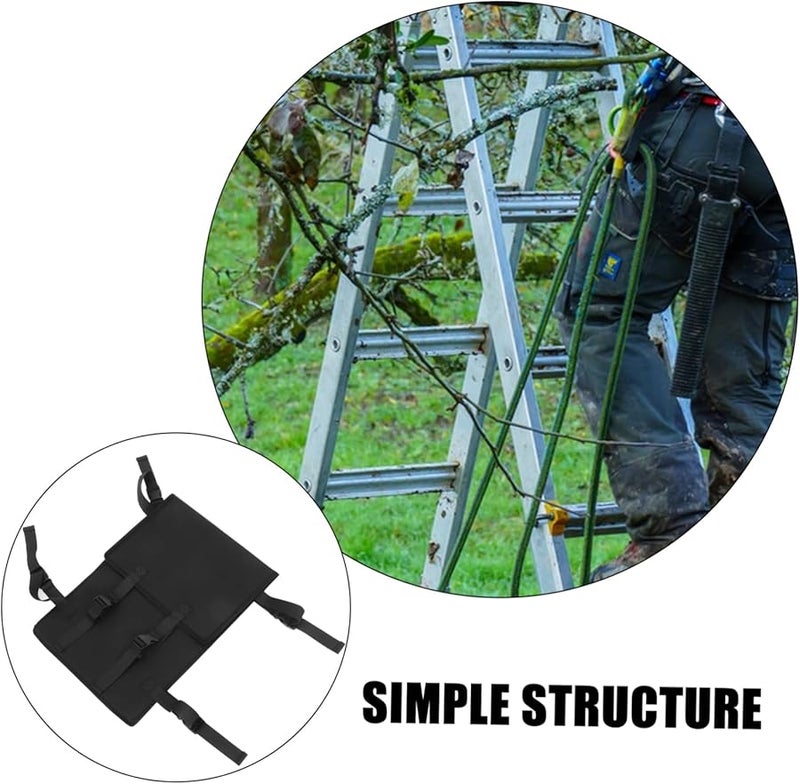 SIMPLE STRUCTURE