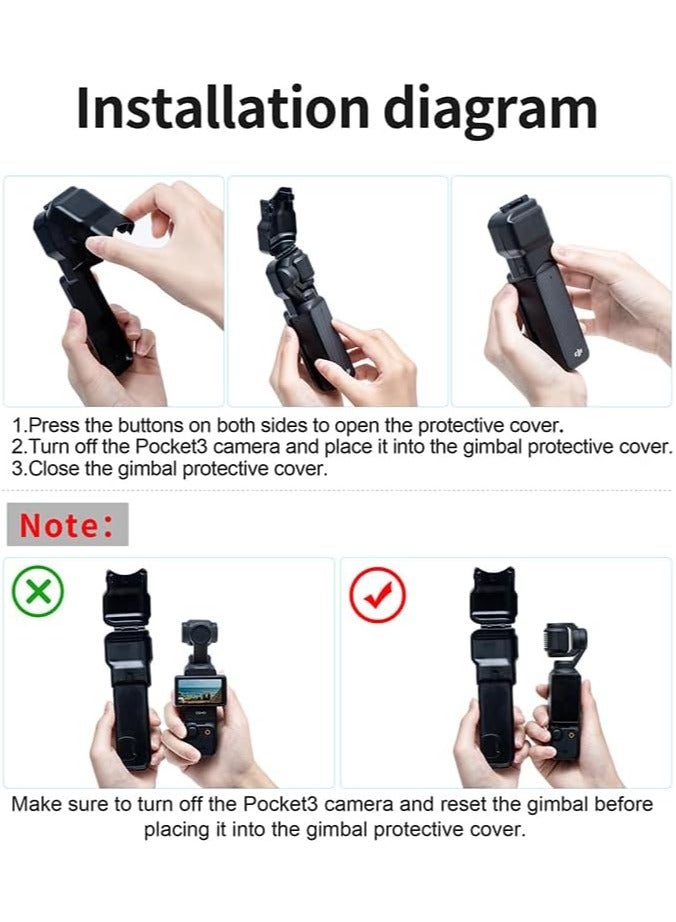 Installation diagram

1.Press the buttons on both sides to open the protective cover.
2.Turn off the Pocket3 camera and place it into the gimbal protective cover.
3.Close the gimbal protective cover.

Note:

Make sure to turn off the Pocket3 camera and reset the gimbal before placing it into the gimbal protective cover.