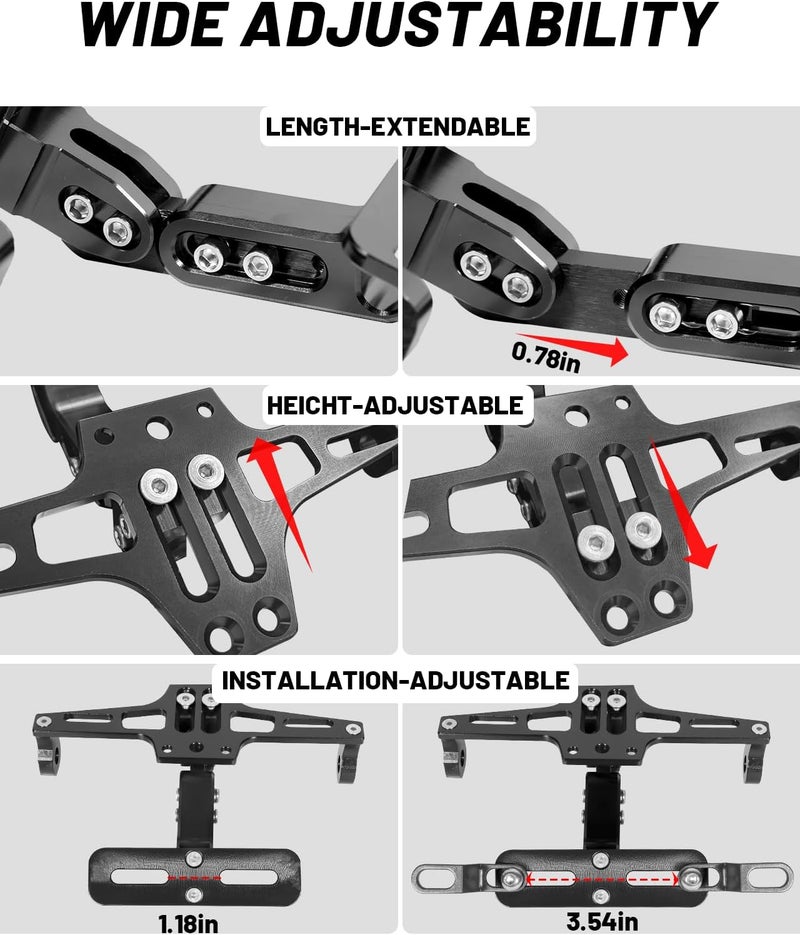 WIDE ADJUSTABILITY

LENGTH-EXTENDABLE

0.78in

HEICHT-ADJUSTABLE

INSTALLATION-ADJUSTABLE

1.18in

3.54in