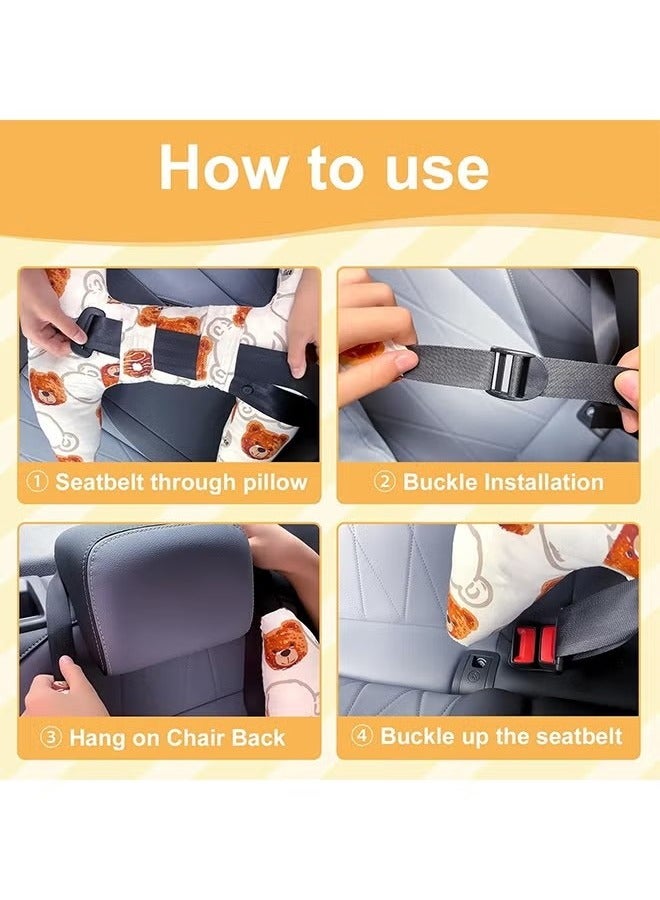 How to use

① Seatbelt through pillow

② Buckle Installation

③ Hang on Chair Back

④ Buckle up the seatbelt