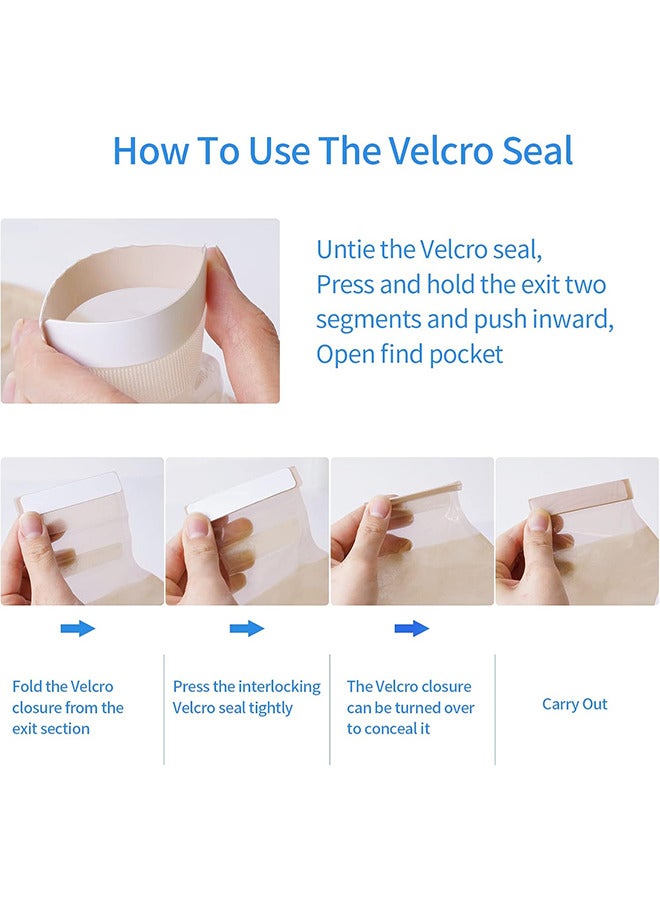 How To Use The Velcro Seal

Untie the Velcro seal,
Press and hold the exit two segments and push inward,
Open find pocket

Fold the Velcro closure from the exit section

Press the interlocking Velcro seal tightly

The Velcro closure can be turned over to conceal it

Carry Out