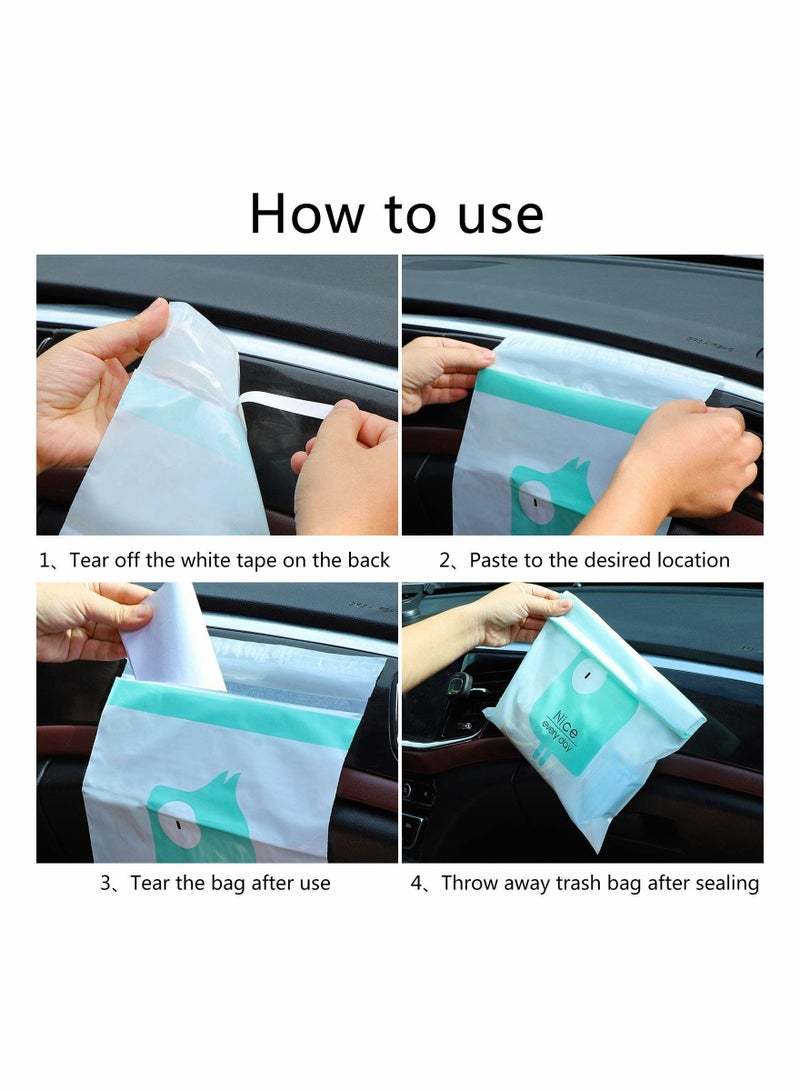 How to use

1、Tear off the white tape on the back

2、Paste to the desired location

3、Tear the bag after use

Nice
every day

4、Throw away trash bag after sealing