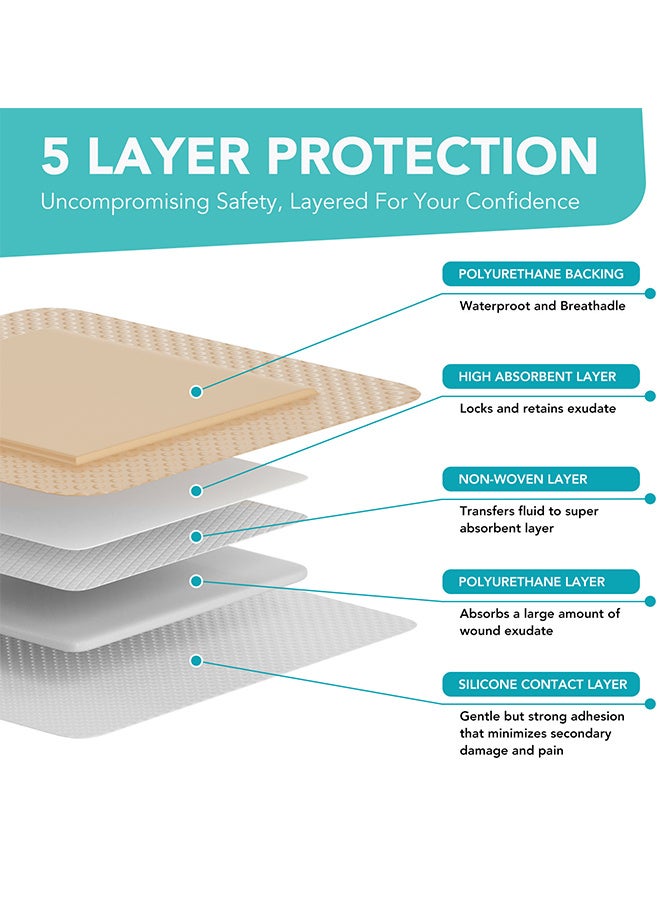 5 LAYER PROTECTION
Uncompromising Safety, Layered For Your Confidence

POLYURETHANE BACKING
Waterproot and Breathadle

HIGH ABSORBENT LAYER
Locks and retains exudate

NON-WOVEN LAYER
Transfers fluid to super absorbent layer

POLYURETHANE LAYER
Absorbs a large amount of wound exudate

SILICONE CONTACT LAYER
Gentle but strong adhesion that minimizes secondary damage and pain