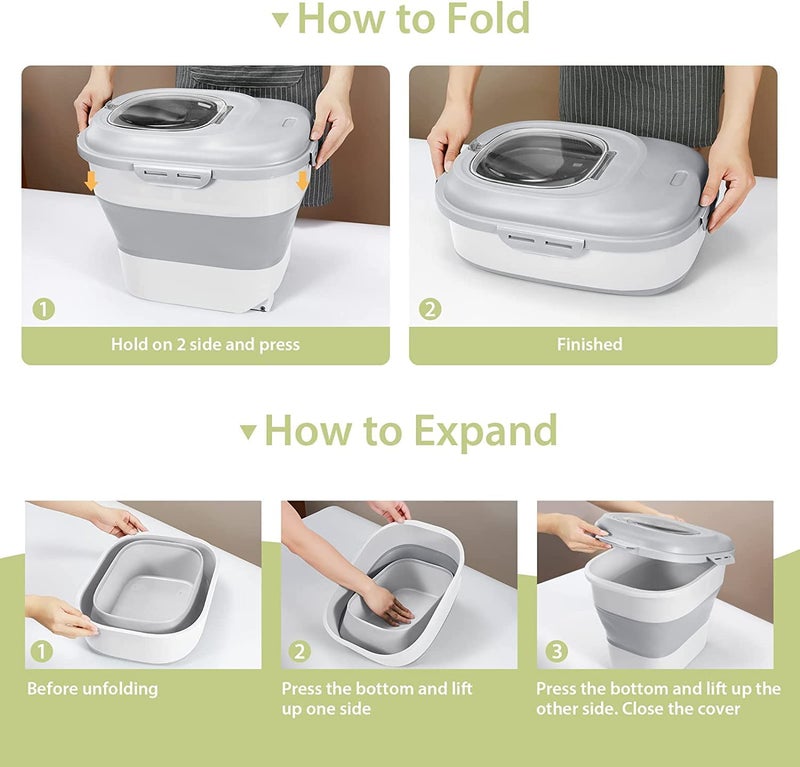 How to Fold

1
Hold on 2 side and press

2
Finished

How to Expand

1
Before unfolding

2
Press the bottom and lift up one side

3
Press the bottom and lift up the other side. Close the cover