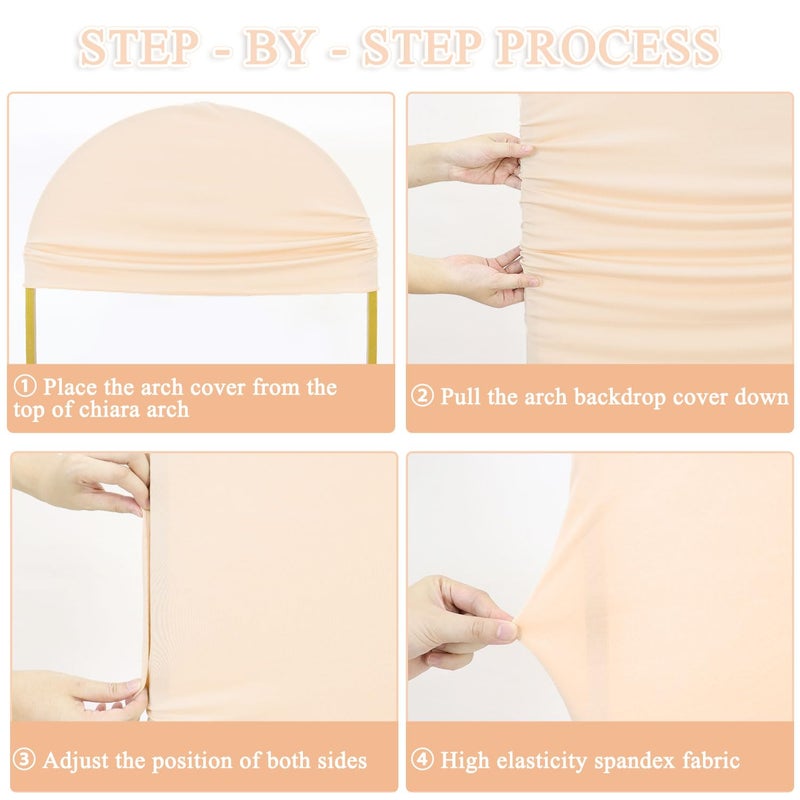 STEP - BY - STEP PROCESS

① Place the arch cover from the top of chiara arch

② Pull the arch backdrop cover down

③ Adjust the position of both sides

④ High elasticity spandex fabric