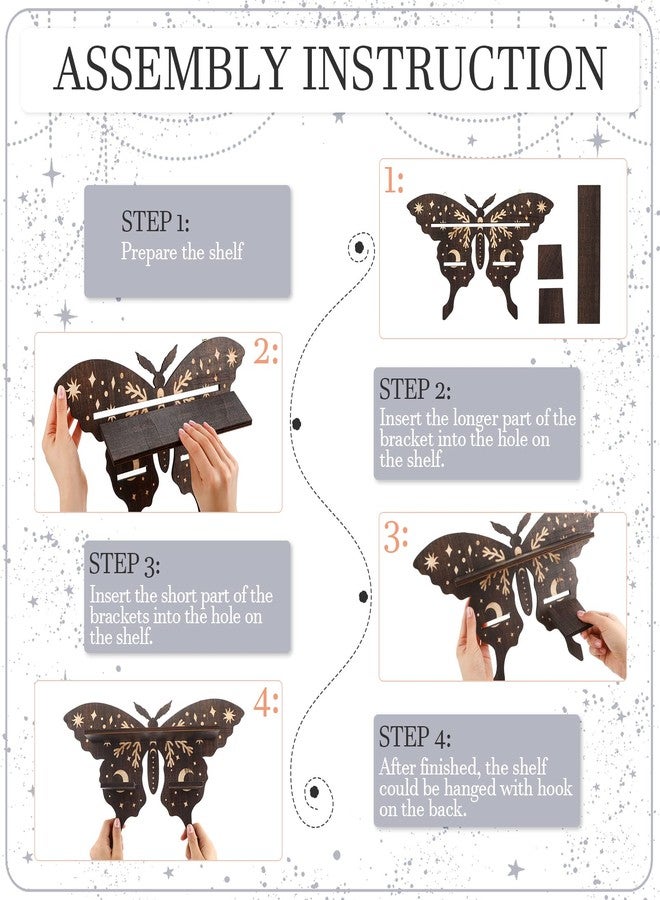 ASSEMBLY INSTRUCTION

STEP 1:
Prepare the shelf

1:

2:

STEP 2:
Insert the longer part of the bracket into the hole on the shelf.

STEP 3:
Insert the short part of the brackets into the hole on the shelf.

3:

4:

STEP 4:
After finished, the shelf could be hanged with hook on the back.