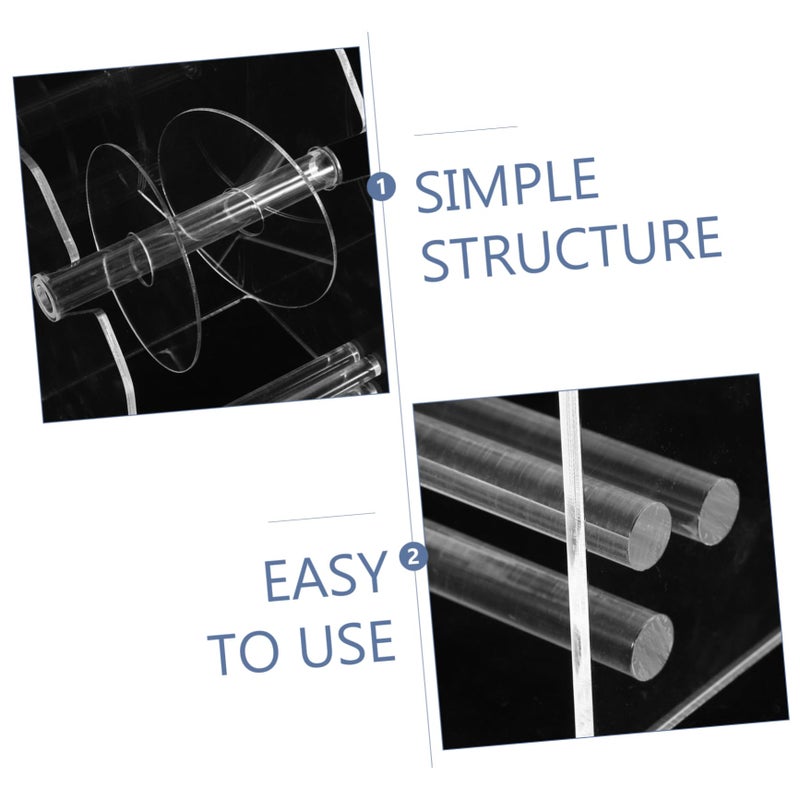 1 SIMPLE STRUCTURE

2 EASY TO USE