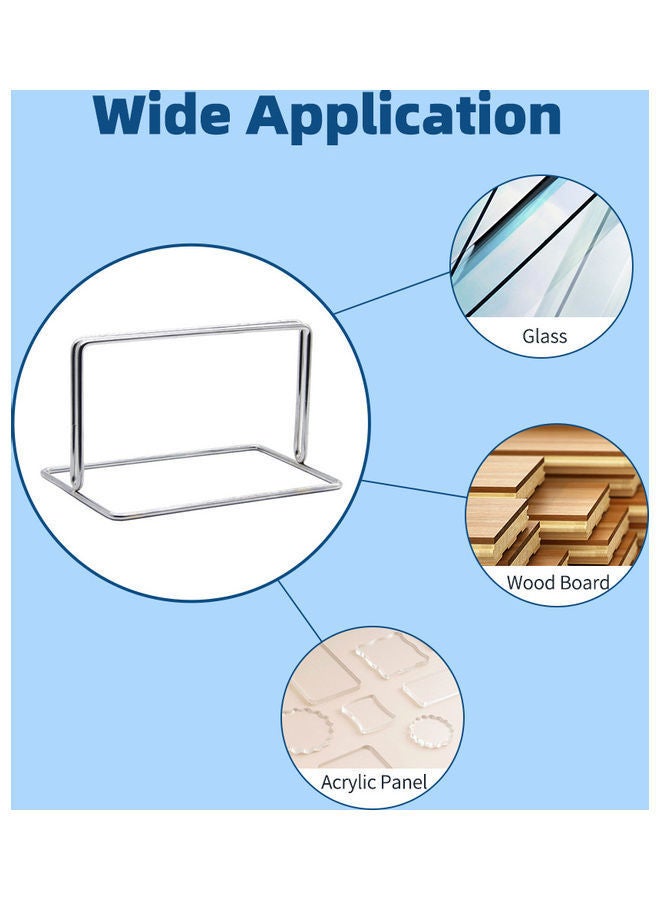 Wide Application

Glass

Wood Board

Acrylic Panel