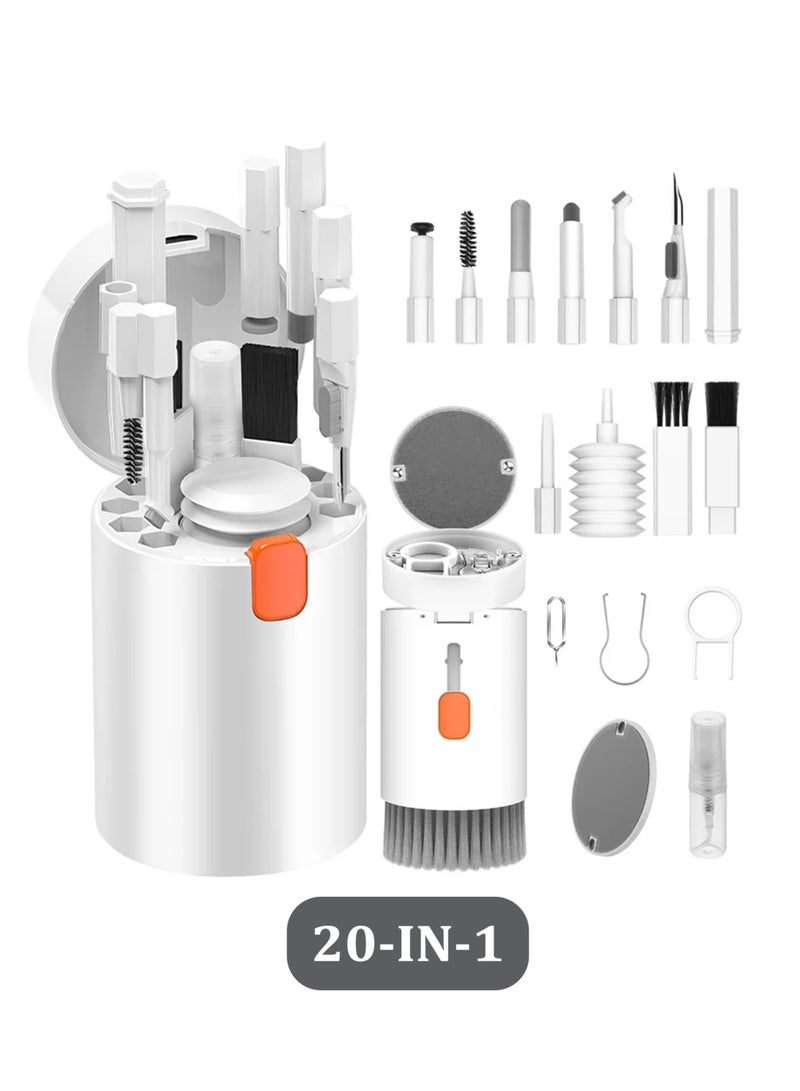 20-IN-1