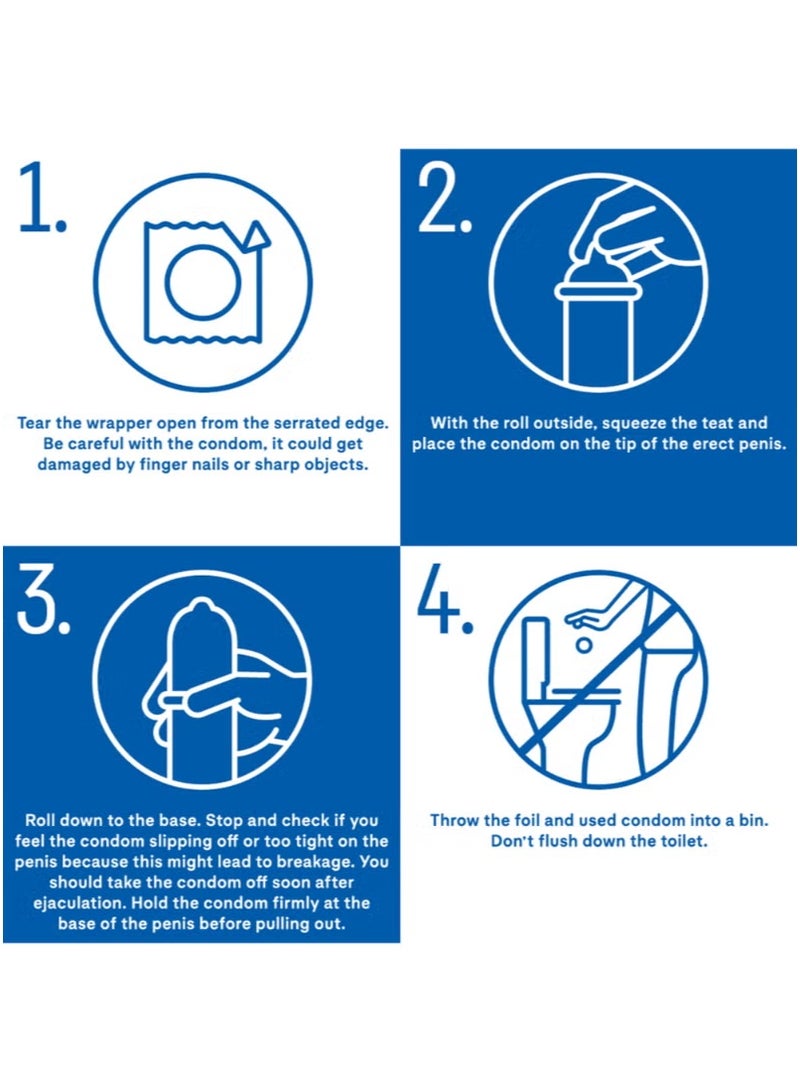 1.

Tear the wrapper open from the serrated edge. Be careful with the condom, it could get damaged by finger nails or sharp objects.

2.

With the roll outside, squeeze the teat and place the condom on the tip of the erect penis.

3.

Roll down to the base. Stop and check if you feel the condom slipping off or too tight on the penis because this might lead to breakage. You should take the condom off soon after ejaculation. Hold the condom firmly at the base of the penis before pulling out.

4.

Throw the foil and used condom into a bin. Don't flush down the toilet.