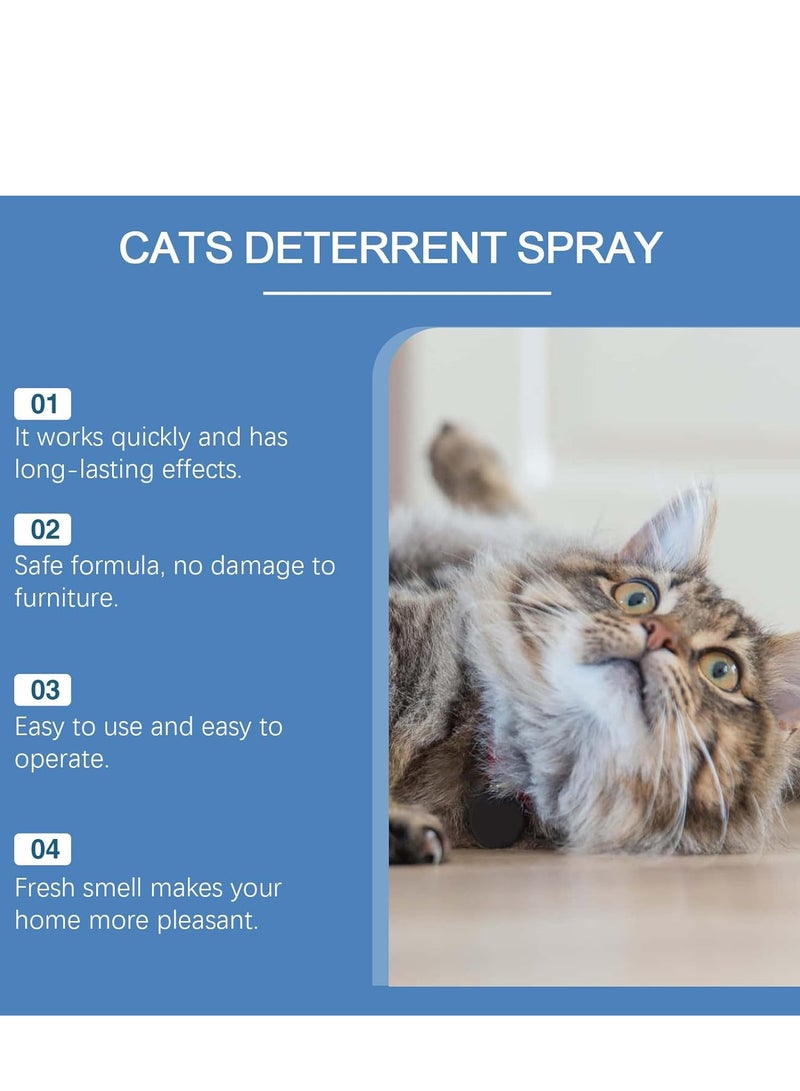 CATS DETERRENT SPRAY

01
It works quickly and has long-lasting effects.

02
Safe formula, no damage to furniture.

03
Easy to use and easy to operate.

04
Fresh smell makes your home more pleasant.