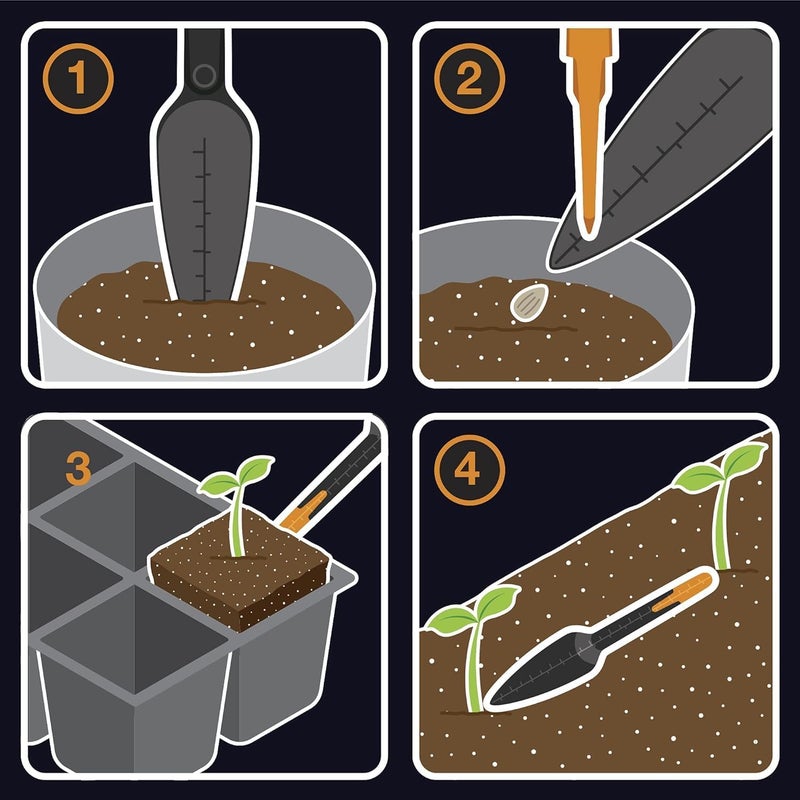 1

2

3

4