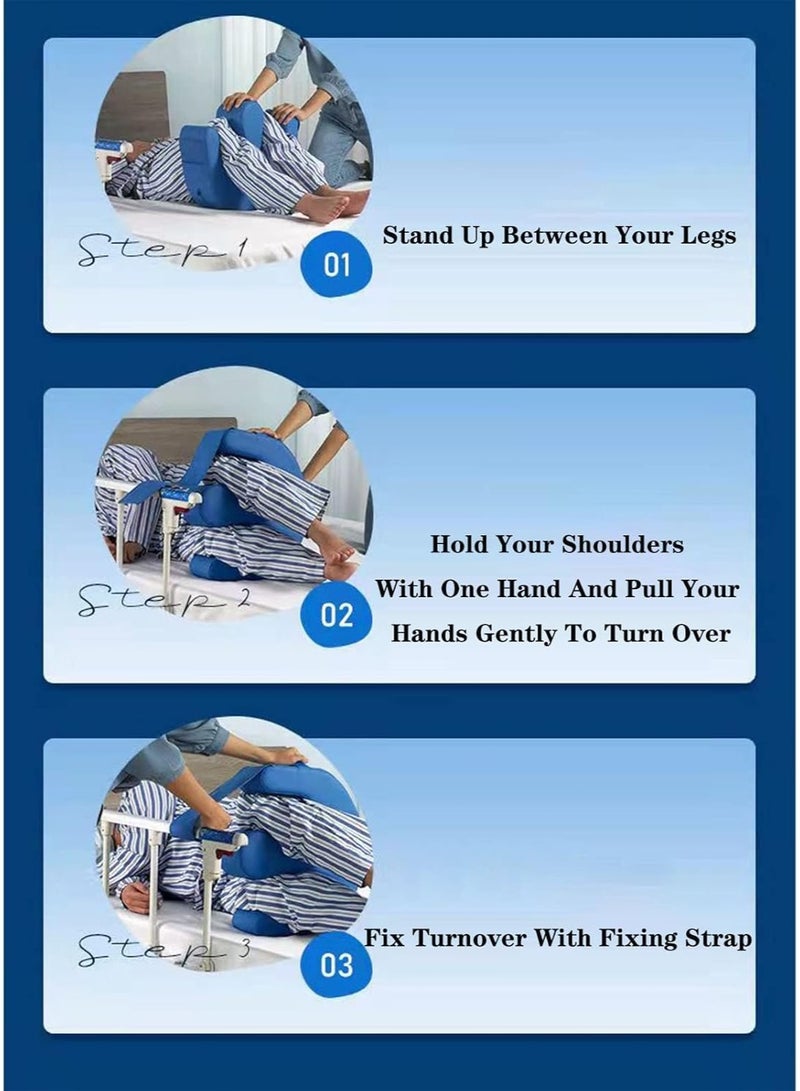 Step 1
01
Stand Up Between Your Legs

Step 2
02
Hold Your Shoulders With One Hand And Pull Your Hands Gently To Turn Over

Step 3
03
Fix Turnover With Fixing Strap