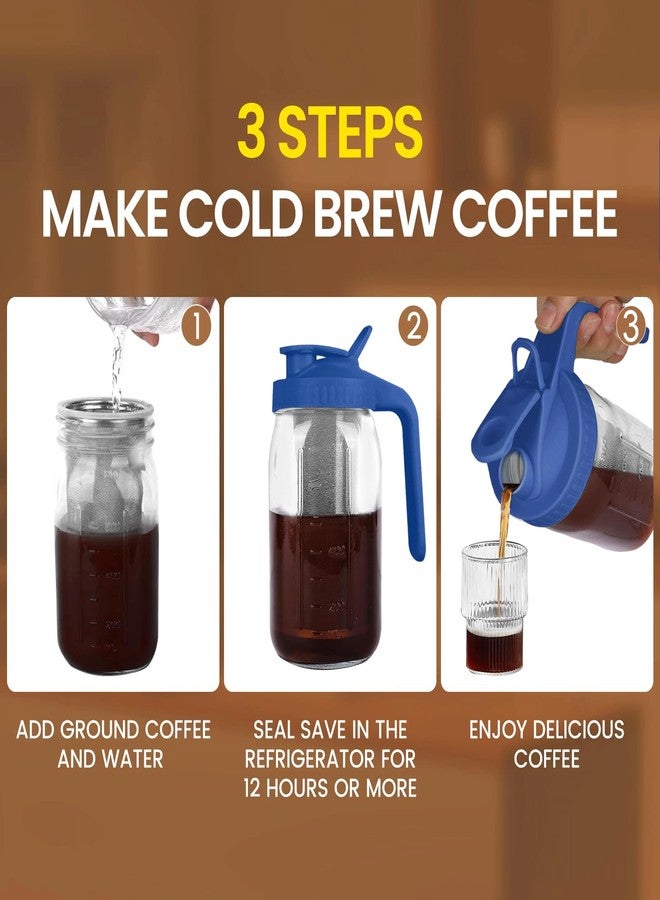 3 STEPS
MAKE COLD BREW COFFEE

1

2

3

ADD GROUND COFFEE AND WATER

SEAL SAVE IN THE REFRIGERATOR FOR 12 HOURS OR MORE

ENJOY DELICIOUS COFFEE