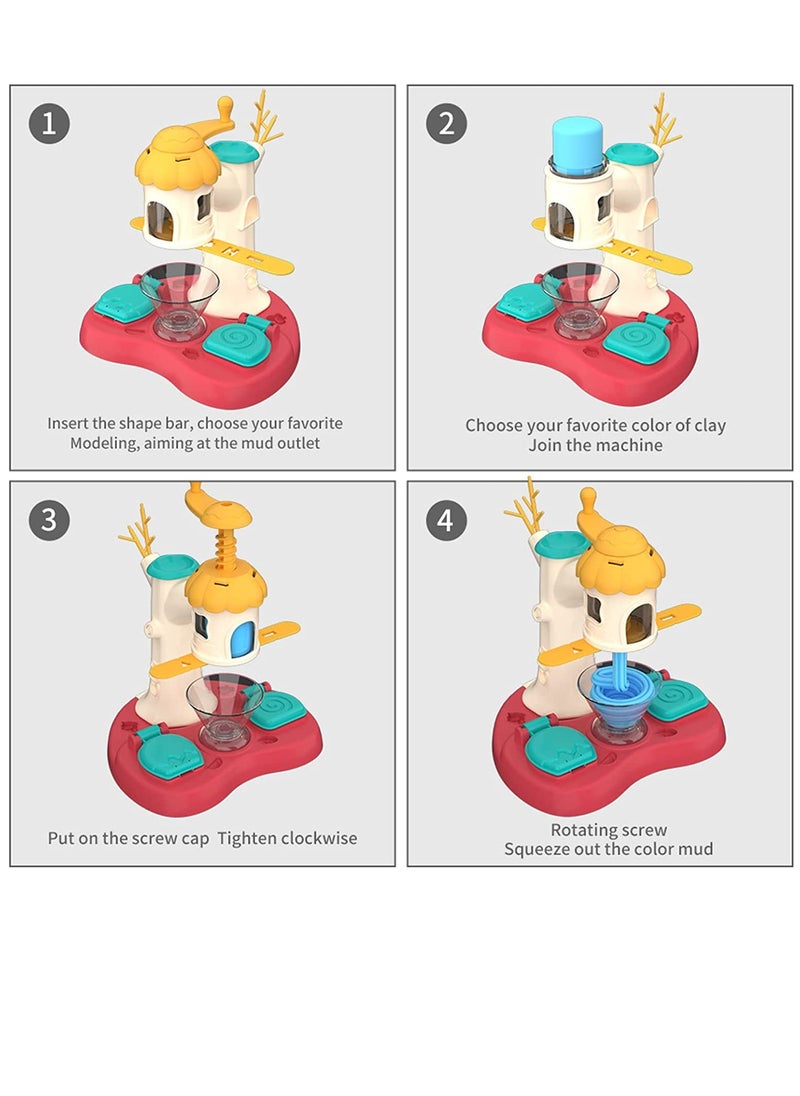 1

Insert the shape bar, choose your favorite Modeling, aiming at the mud outlet

2

Choose your favorite color of clay Join the machine

3

Put on the screw cap Tighten clockwise

4

Rotating screw Squeeze out the color mud