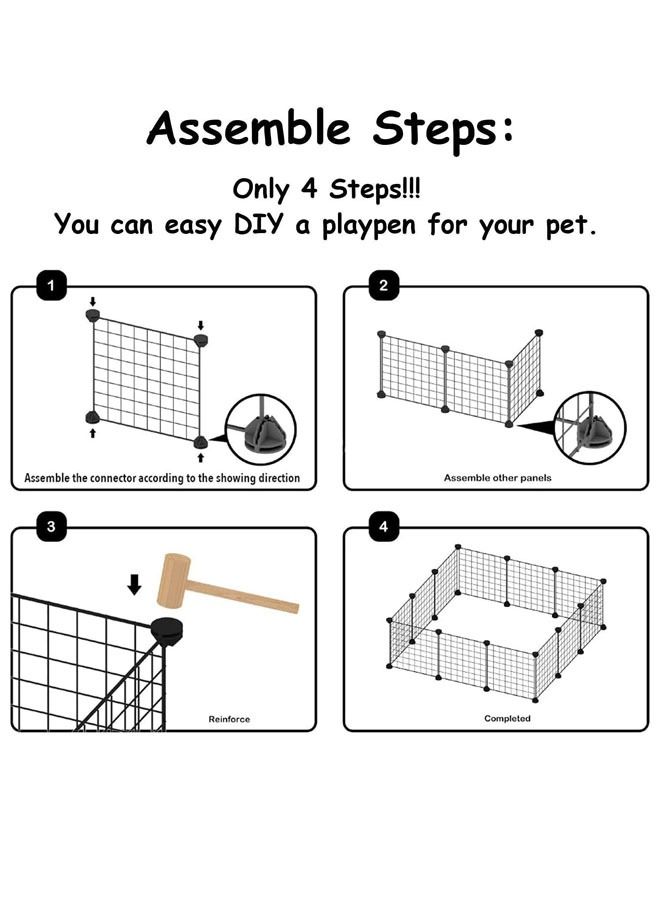 Assemble Steps:

Only 4 Steps!!!
You can easy DIY a playpen for your pet.

1

Assemble the connector according to the showing direction

2

Assemble other panels

3

Reinforce

4

Completed