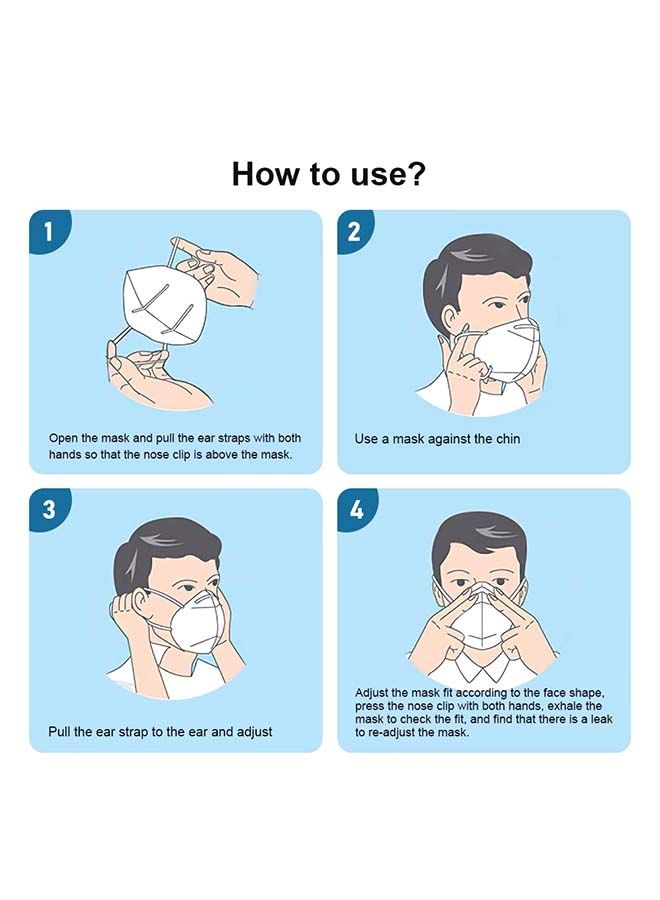 How to use?

1

Open the mask and pull the ear straps with both hands so that the nose clip is above the mask.

2

Use a mask against the chin

3

Pull the ear strap to the ear and adjust

4

Adjust the mask fit according to the face shape, press the nose clip with both hands, exhale the mask to check the fit, and find that there is a leak to re-adjust the mask.