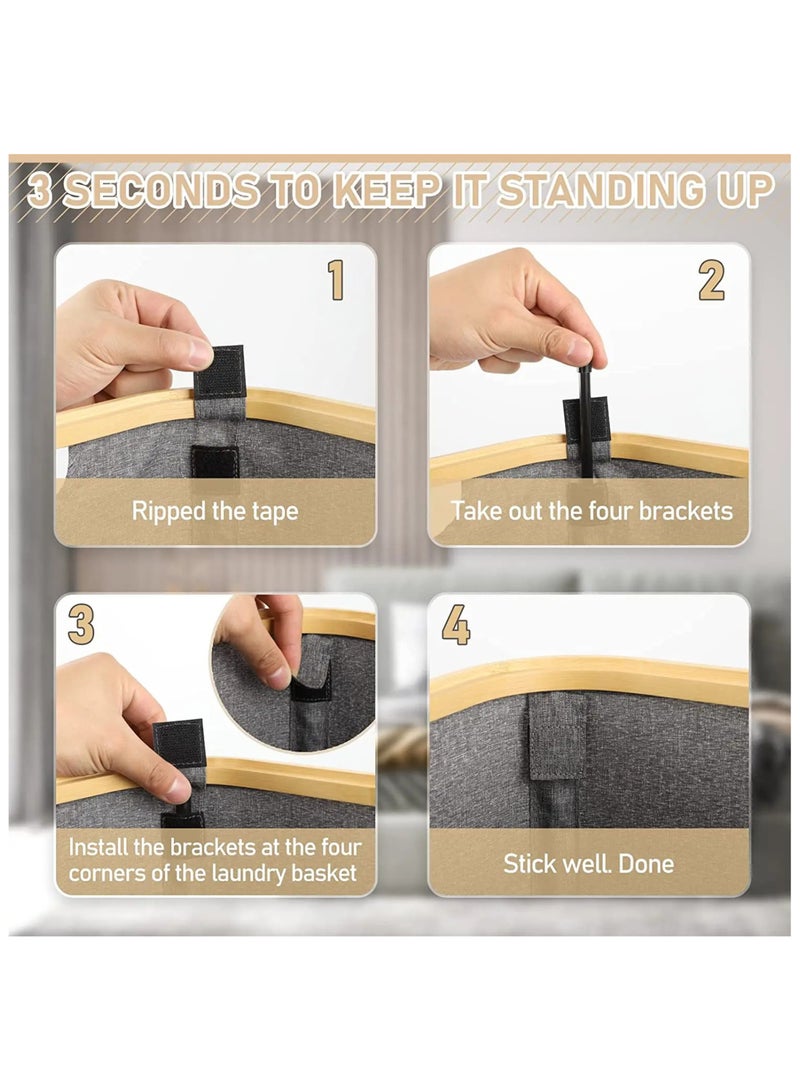 3 SECONDS TO KEEP IT STANDING UP

1

Ripped the tape

2

Take out the four brackets

3

Install the brackets at the four corners of the laundry basket

4

Stick well. Done