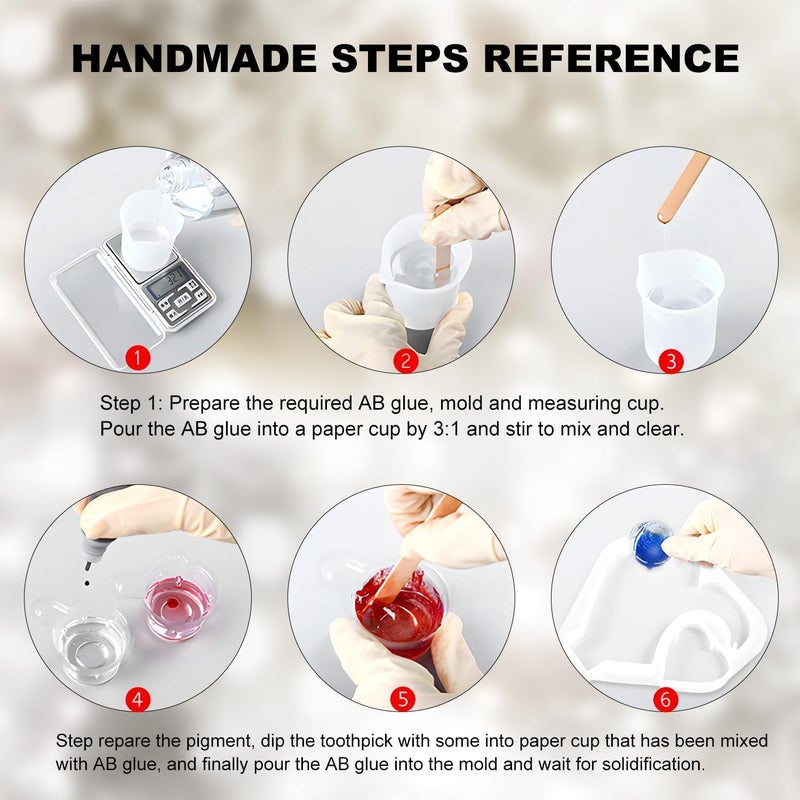 HANDMADE STEPS REFERENCE

1

2

3

Step 1: Prepare the required AB glue, mold and measuring cup. Pour the AB glue into a paper cup by 3:1 and stir to mix and clear.

4

5

6

Step repare the pigment, dip the toothpick with some into paper cup that has been mixed with AB glue, and finally pour the AB glue into the mold and wait for solidification.