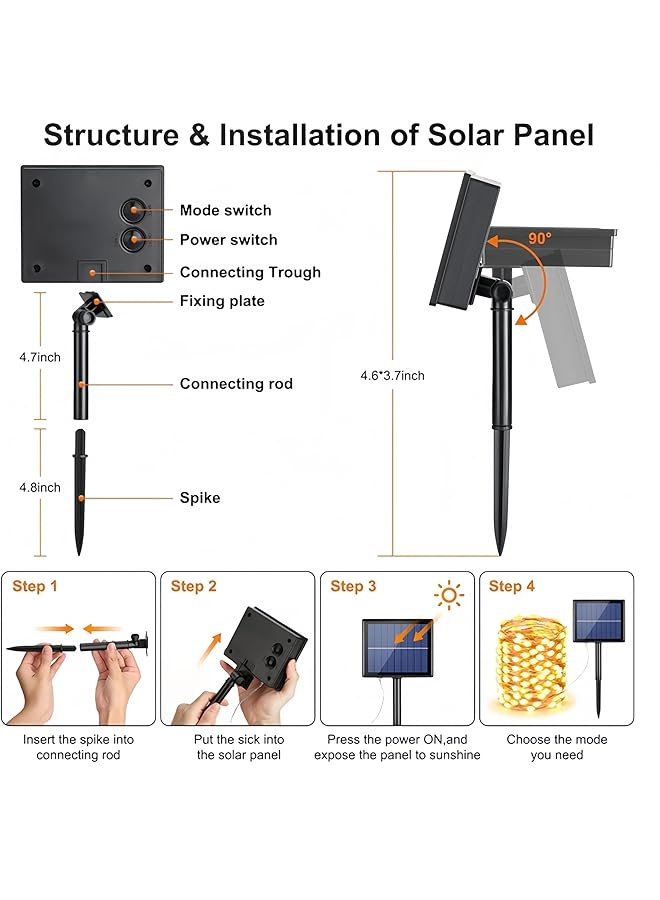 Structure & Installation of Solar Panel

Mode switch
Power switch
Connecting Trough
Fixing plate
4.7inch
Connecting rod
4.8inch
Spike

90°
4.6*3.7inch

Step 1
Insert the spike into connecting rod

Step 2
Put the sick into the solar panel

Step 3
Press the power ON,and expose the panel to sunshine

Step 4
Choose the mode you need