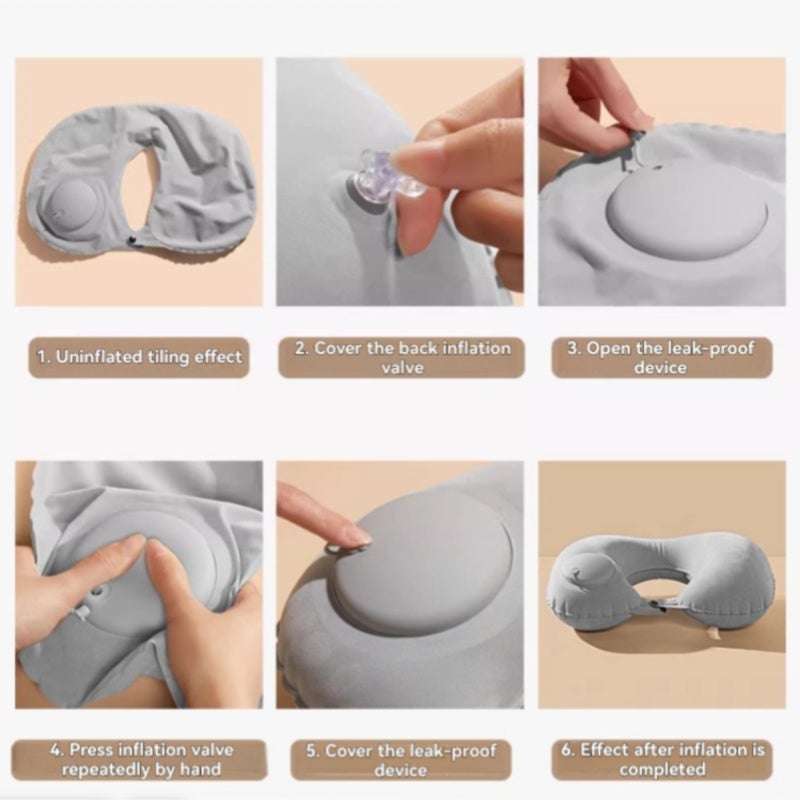 1. Uninflated tiling effect

2. Cover the back inflation valve

3. Open the leak-proof device

4. Press inflation valve repeatedly by hand

5. Cover the leak-proof device

6. Effect after inflation is completed