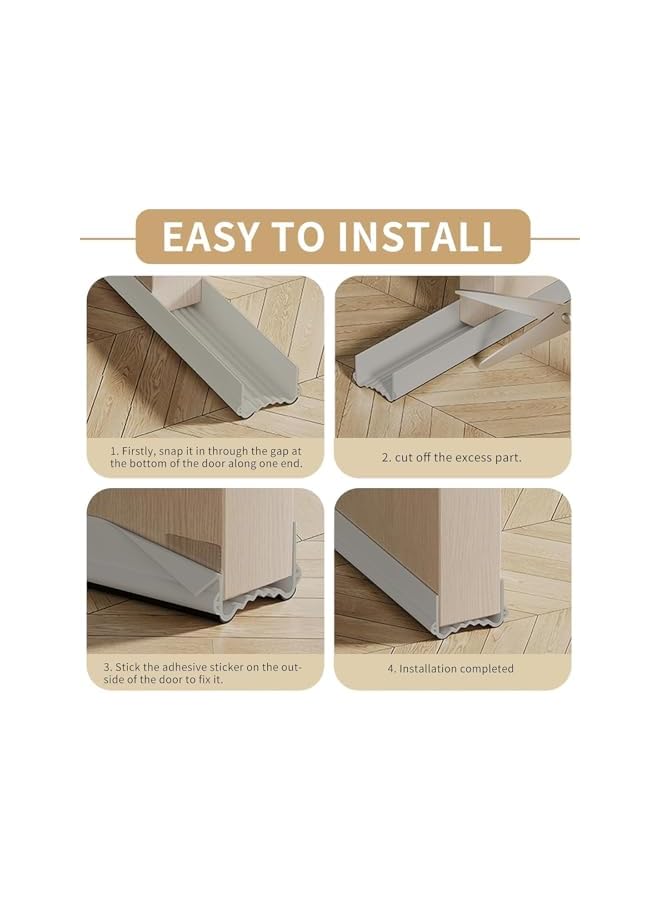 EASY TO INSTALL

1. Firstly, snap it in through the gap at the bottom of the door along one end.

2. cut off the excess part.

3. Stick the adhesive sticker on the outside of the door to fix it.

4. Installation completed