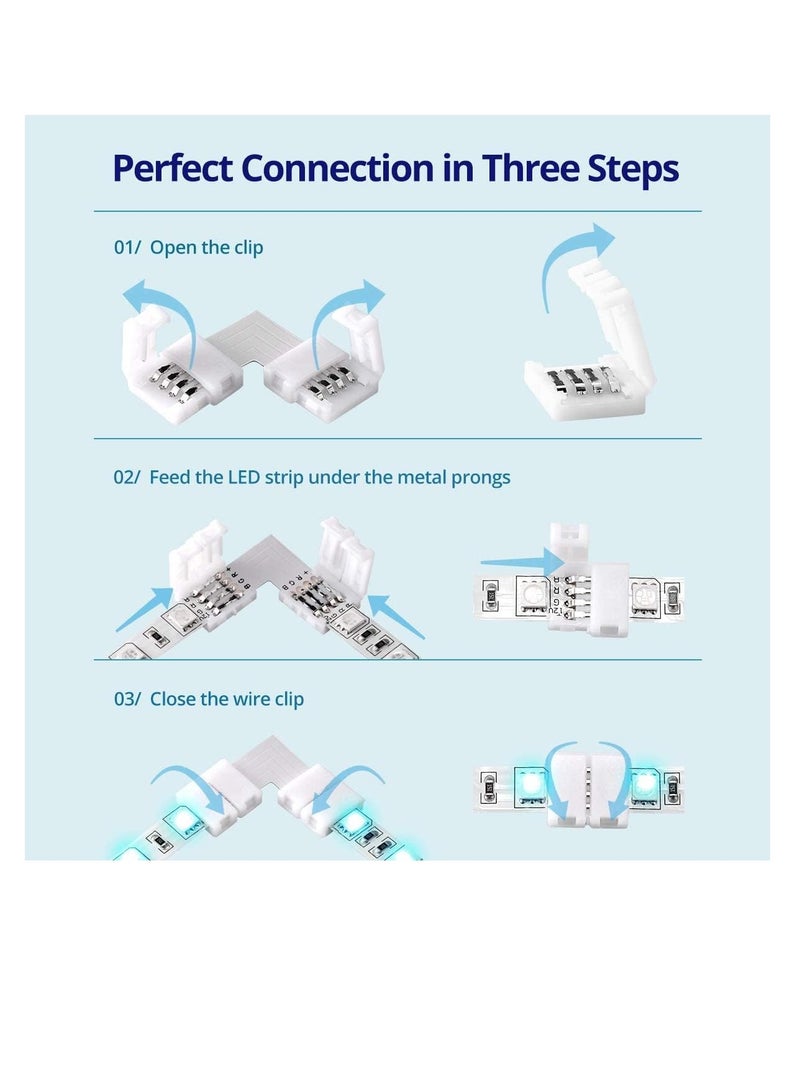 Perfect Connection in Three Steps

01/ Open the clip

02/ Feed the LED strip under the metal prongs

03/ Close the wire clip