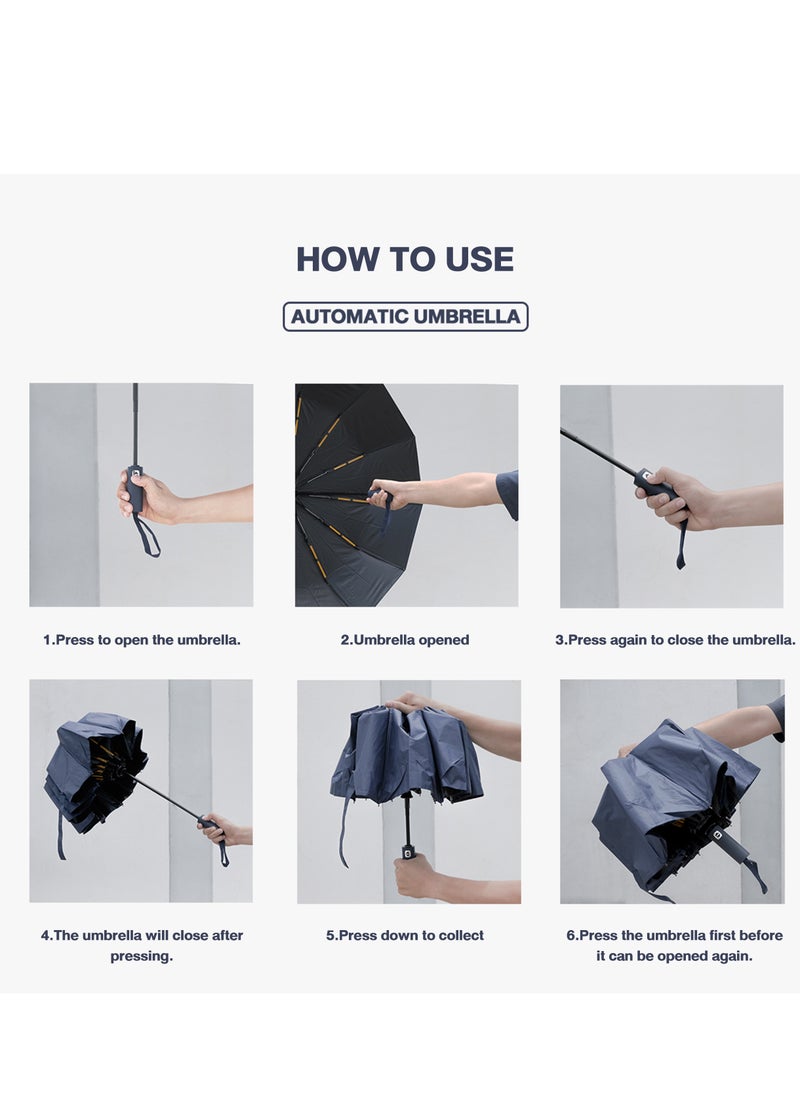 HOW TO USE

AUTOMATIC UMBRELLA

1.Press to open the umbrella.

2.Umbrella opened

3.Press again to close the umbrella.

4.The umbrella will close after pressing.

5.Press down to collect

6.Press the umbrella first before it can be opened again.