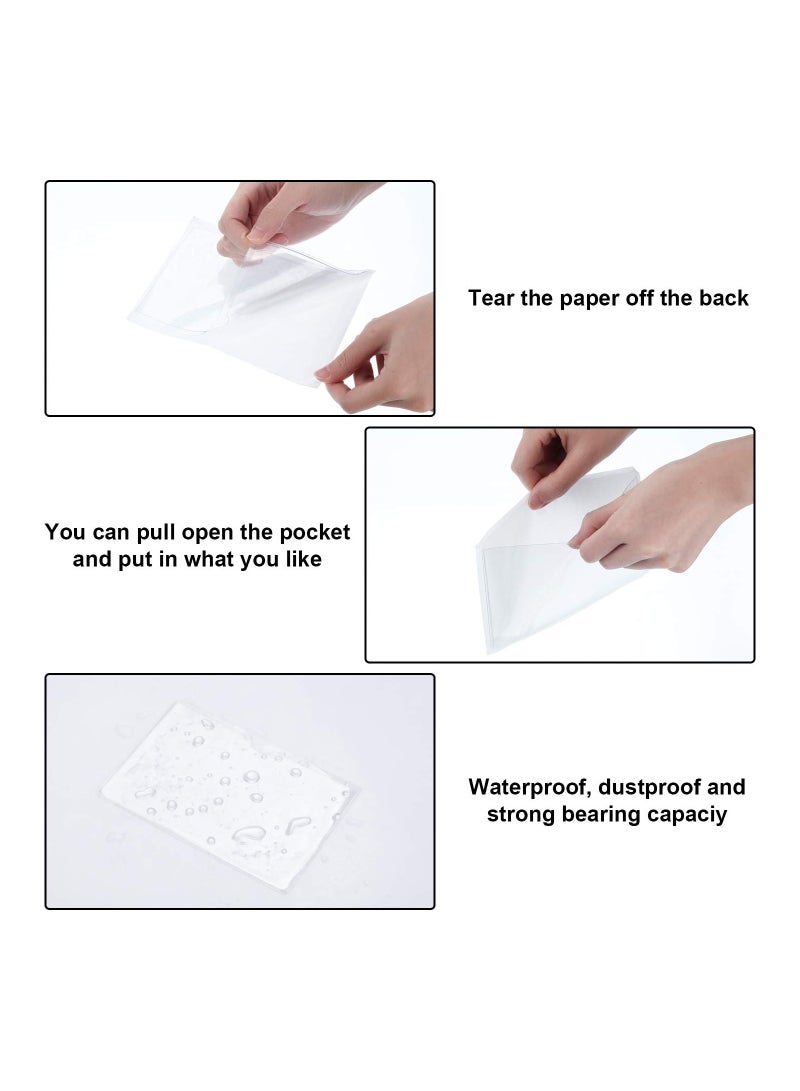 Tear the paper off the back

You can pull open the pocket and put in what you like

Waterproof, dustproof and strong bearing capaciy