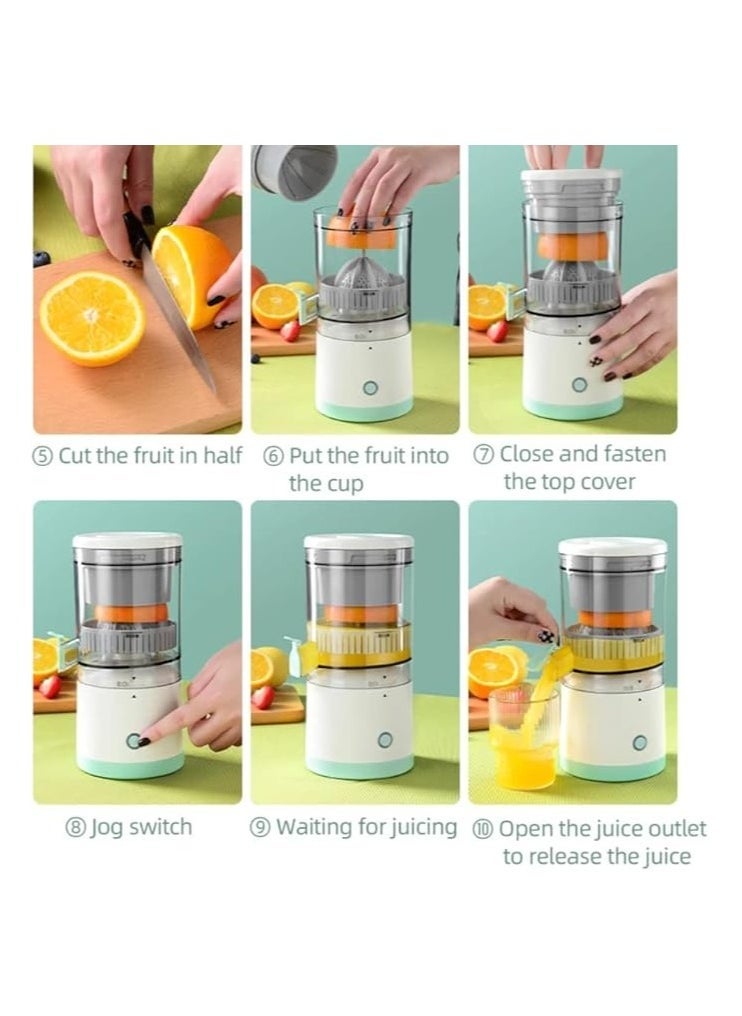 ⑤ Cut the fruit in half

⑥ Put the fruit into the cup

⑦ Close and fasten the top cover

⑧ Jog switch

⑨ Waiting for juicing

⑩ Open the juice outlet to release the juice