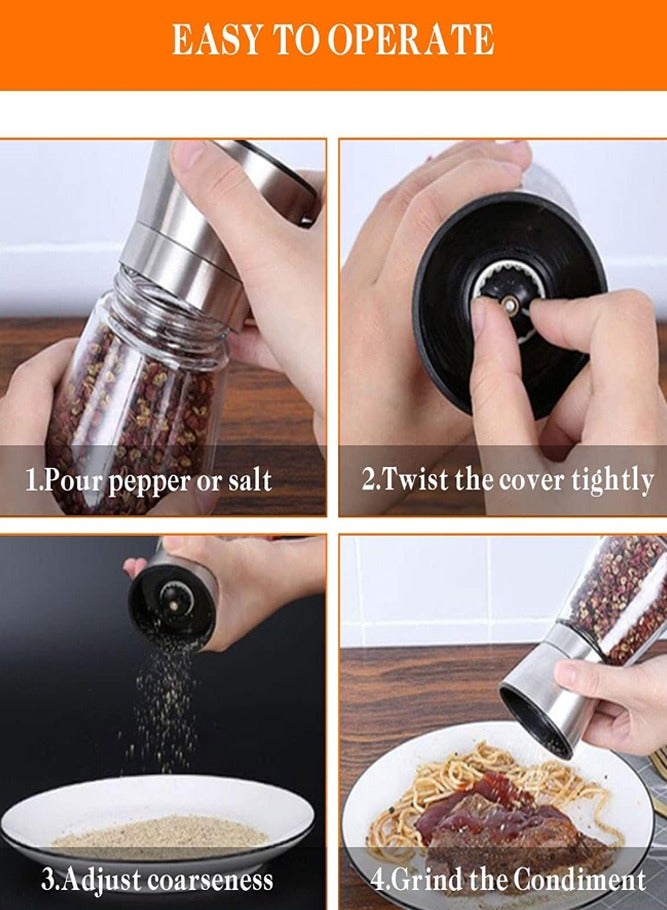 EASY TO OPERATE

1.Pour pepper or salt

2.Twist the cover tightly

3.Adjust coarseness

4.Grind the Condiment