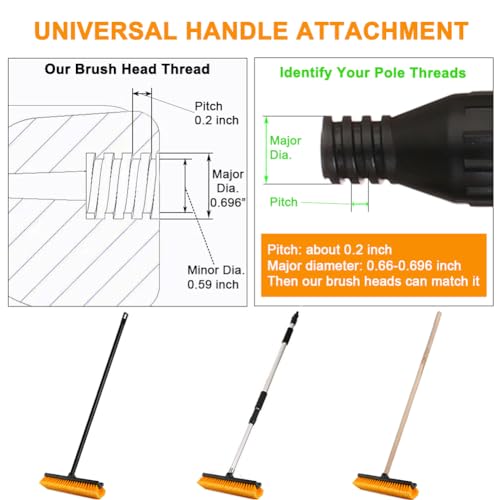 UNIVERSAL HANDLE ATTACHMENT

Our Brush Head Thread

Pitch
0.2 inch

Major
Dia.
0.696"

Minor Dia.
0.59 inch

Identify Your Pole Threads

Major
Dia.

Pitch

Pitch: about 0.2 inch
Major diameter: 0.66-0.696 inch
Then our brush heads can match it