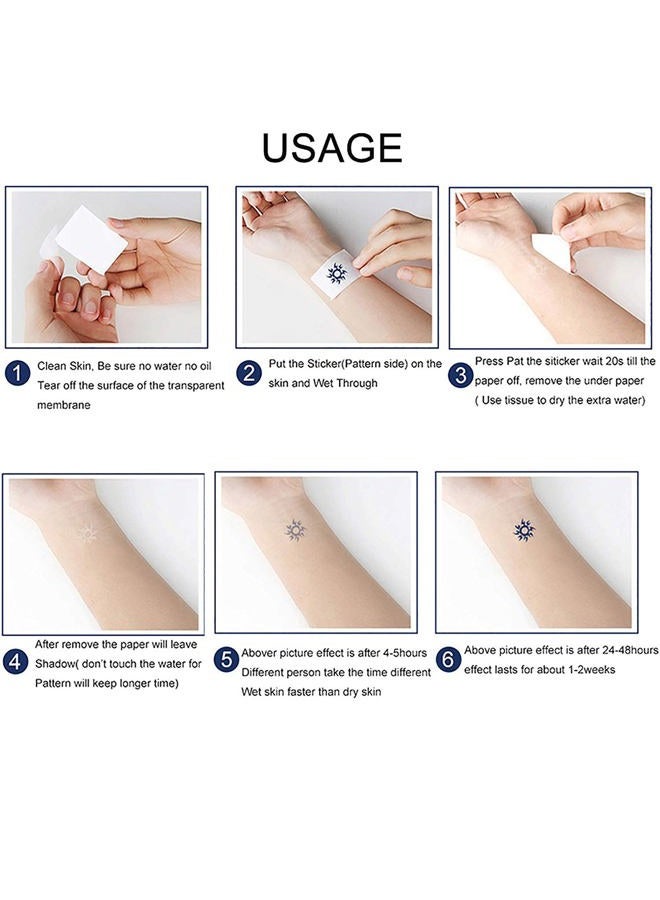 USAGE

1 Clean Skin, Be sure no water no oil Tear off the surface of the transparent membrane

2 Put the Sticker(Pattern side) on the skin and Wet Through

3 Press Pat the siticker wait 20s till the paper off, remove the under paper ( Use tissue to dry the extra water)

4 After remove the paper will leave Shadow( don't touch the water for Pattern will keep longer time)

5 Abover picture effect is after 4-5hours Different person take the time different Wet skin faster than dry skin

6 Above picture effect is after 24-48hours effect lasts for about 1-2weeks