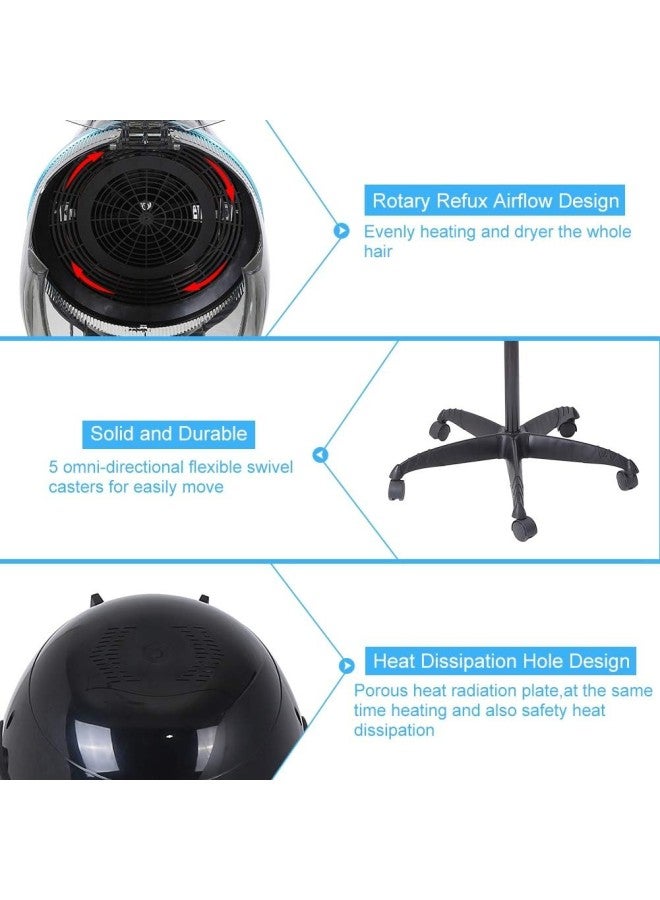 Rotary Refux Airflow Design

Evenly heating and dryer the whole hair

Solid and Durable

5 omni-directional flexible swivel casters for easily move

Heat Dissipation Hole Design

Porous heat radiation plate,at the same time heating and also safety heat dissipation