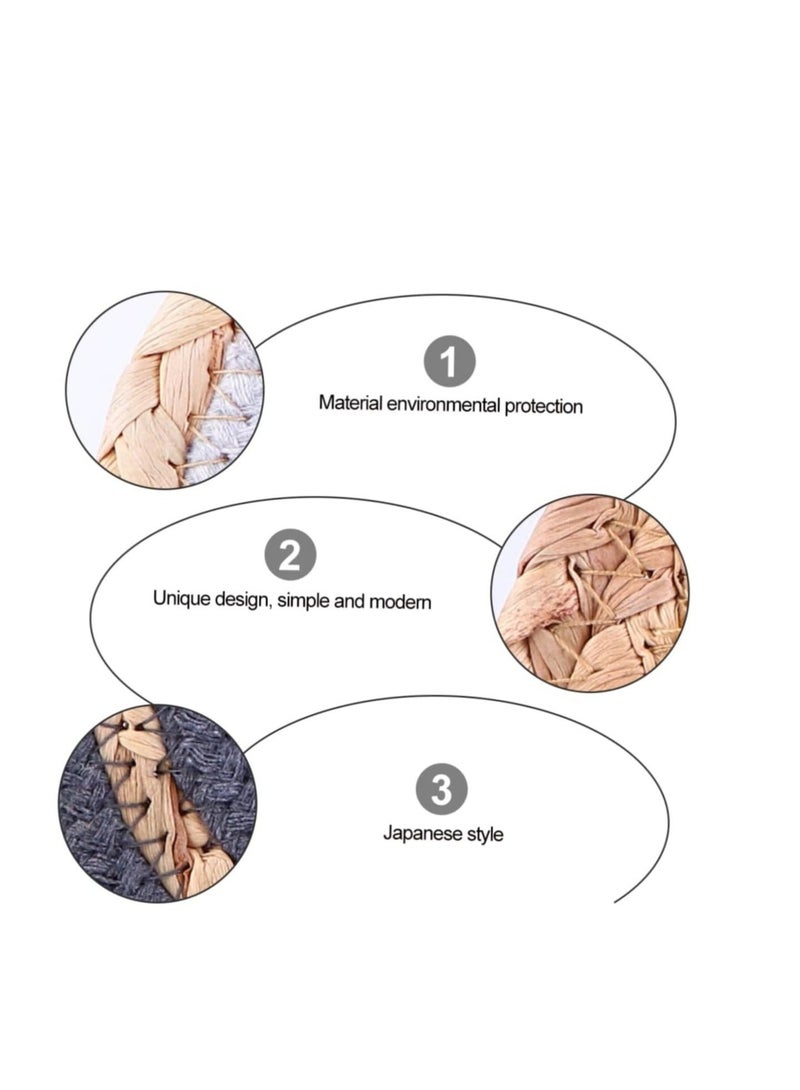 1
Material environmental protection

2
Unique design, simple and modern

3
Japanese style