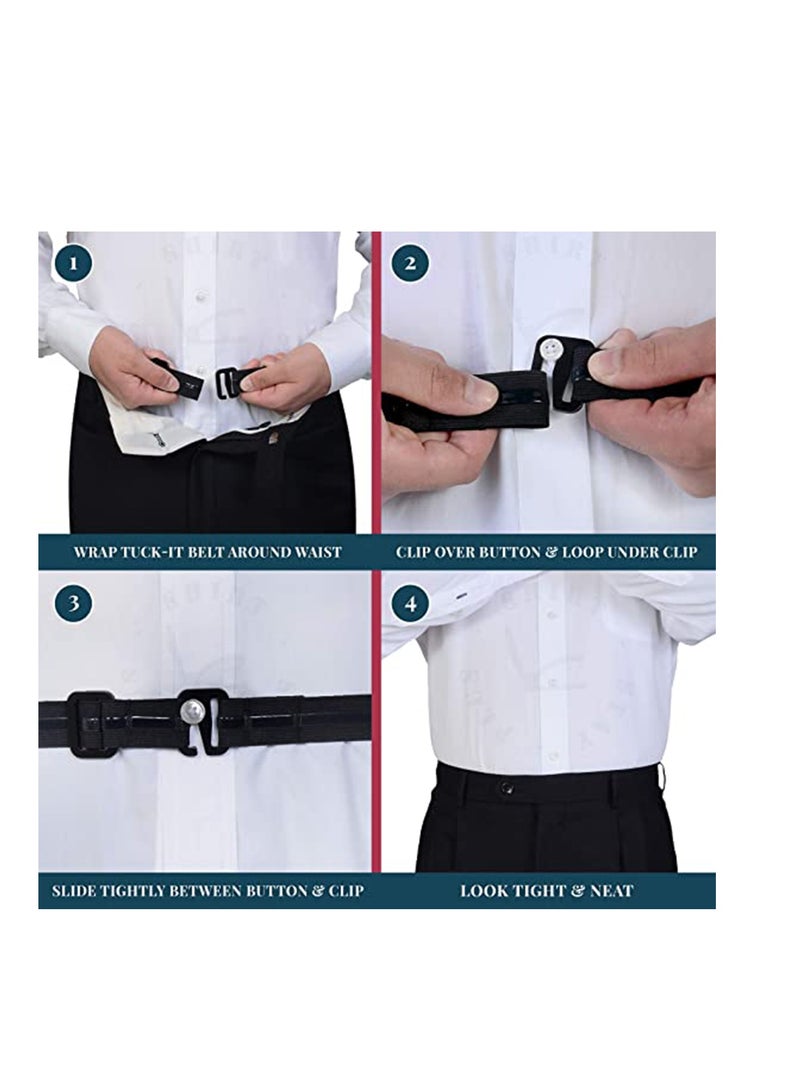 1

WRAP TUCK-IT BELT AROUND WAIST

2

CLIP OVER BUTTON & LOOP UNDER CLIP

3

SLIDE TIGHTLY BETWEEN BUTTON & CLIP

4

LOOK TIGHT & NEAT