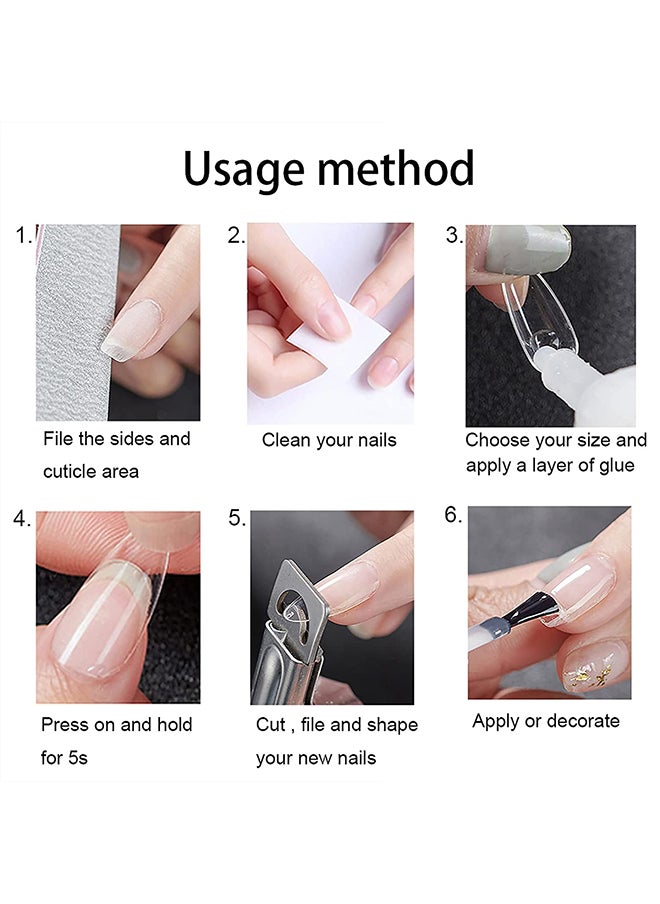 Usage method

1.
File the sides and cuticle area

2.
Clean your nails

3.
Choose your size and apply a layer of glue

4.
Press on and hold for 5s

5.
Cut , file and shape your new nails

6.
Apply or decorate