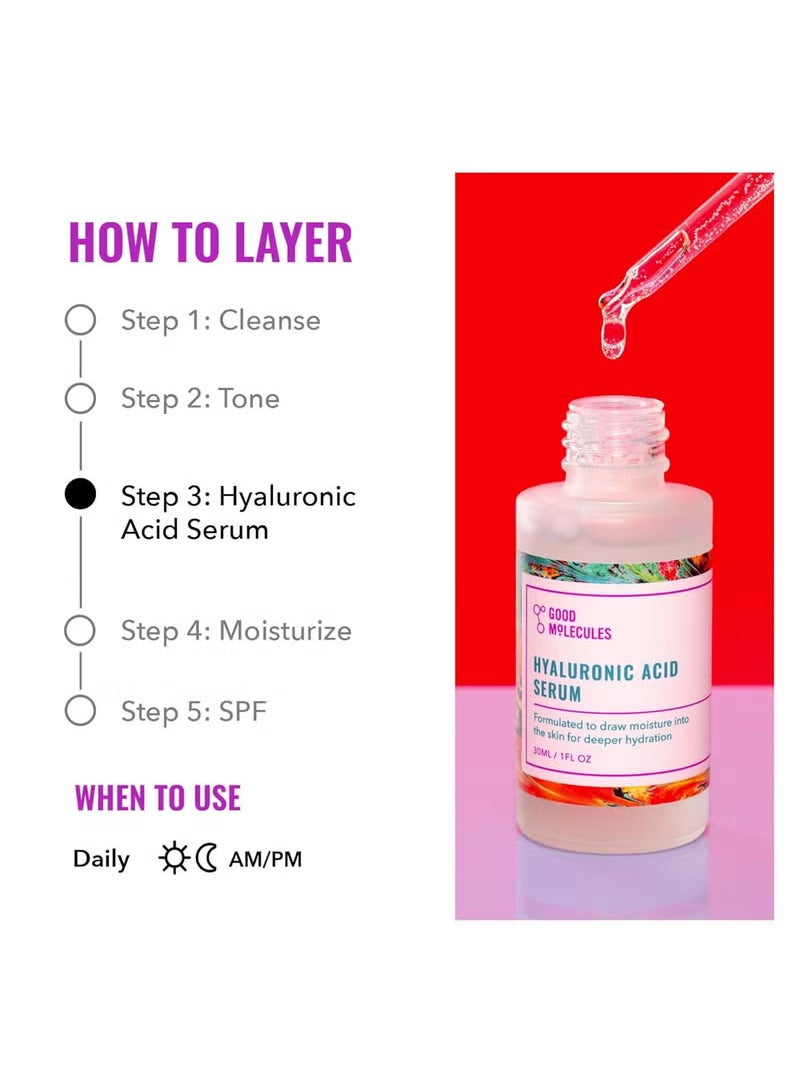 HOW TO LAYER

Step 1: Cleanse

Step 2: Tone

Step 3: Hyaluronic Acid Serum

Step 4: Moisturize

Step 5: SPF

WHEN TO USE

Daily AM/PM

GOOD MOLECULES

HYALURONIC ACID SERUM

Formulated to draw moisture into the skin for deeper hydration

30ML / 1FL OZ