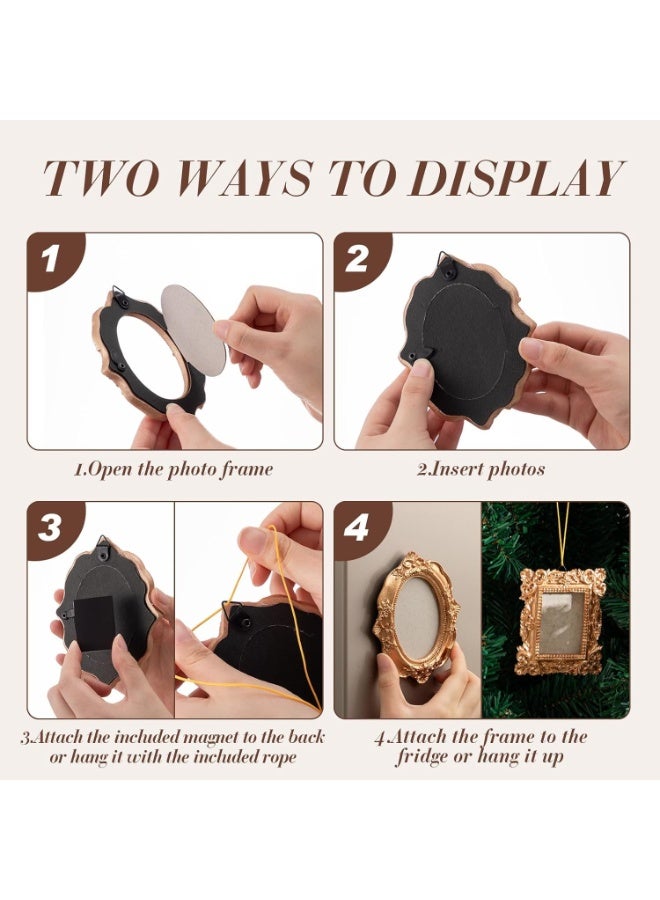 TWO WAYS TO DISPLAY

1

1.Open the photo frame

2

2.Insert photos

3

3.Attach the included magnet to the back or hang it with the included rope

4

4.Attach the frame to the fridge or hang it up