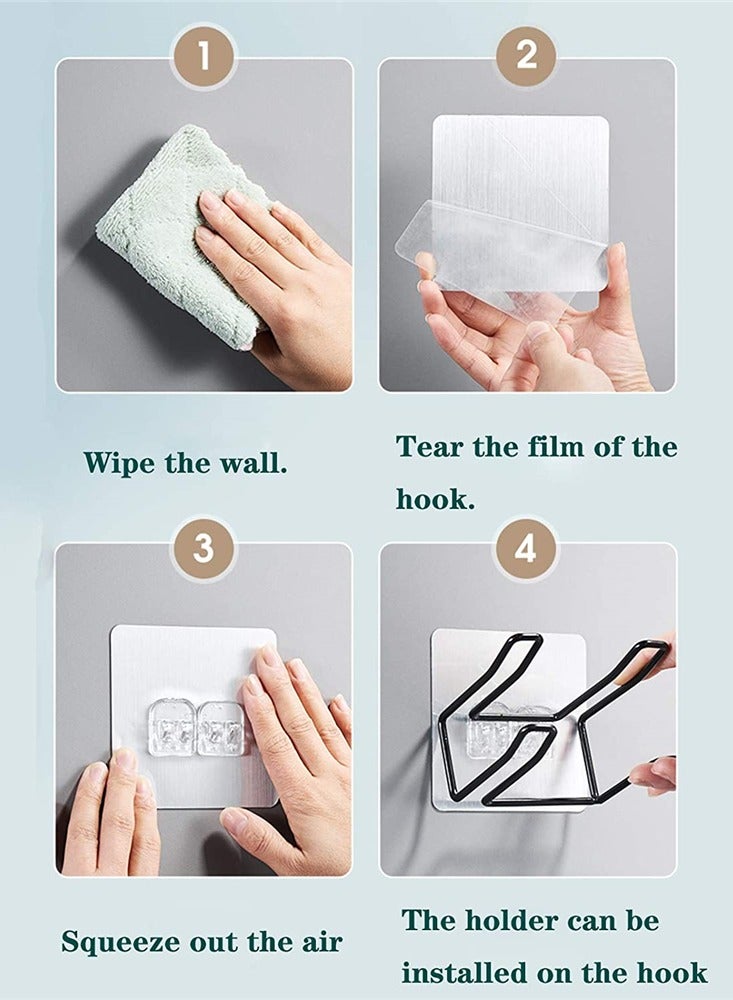 1

Wipe the wall.

2

Tear the film of the hook.

3

Squeeze out the air

4

The holder can be installed on the hook