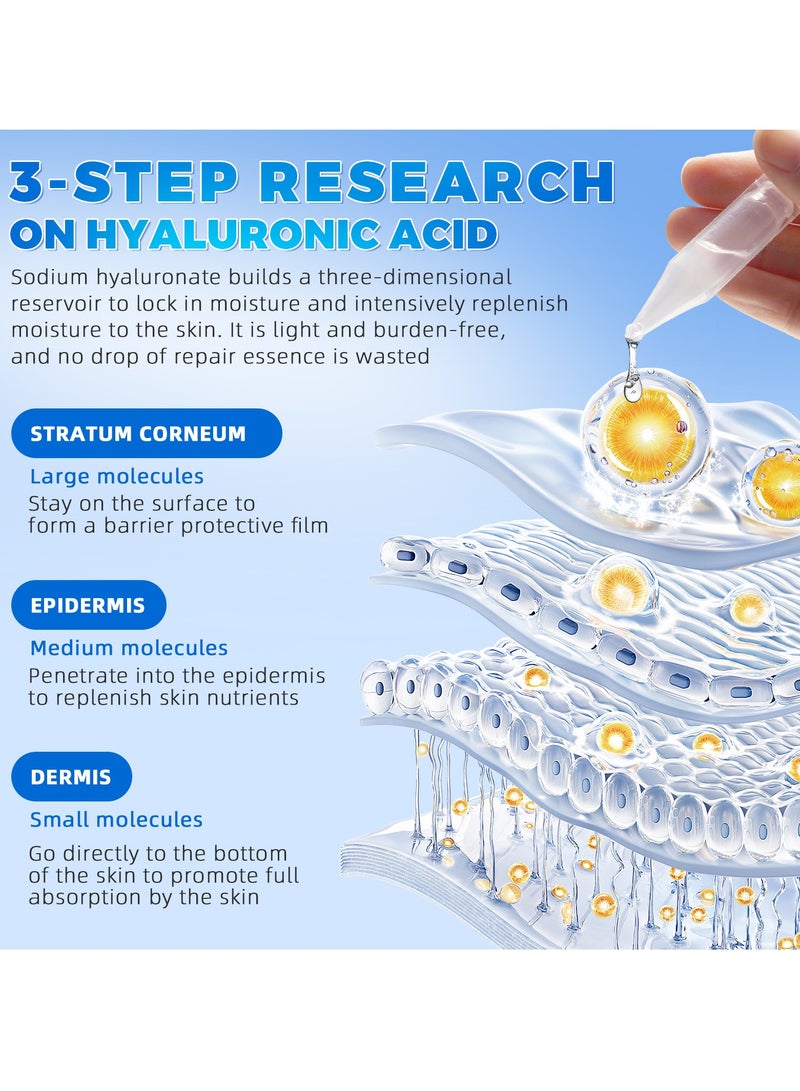 3-STEP RESEARCH
ON HYALURONIC ACID

Sodium hyaluronate builds a three-dimensional reservoir to lock in moisture and intensively replenish moisture to the skin. It is light and burden-free, and no drop of repair essence is wasted

STRATUM CORNEUM

Large molecules

Stay on the surface to form a barrier protective film

EPIDERMIS

Medium molecules

Penetrate into the epidermis to replenish skin nutrients

DERMIS

Small molecules

Go directly to the bottom of the skin to promote full absorption by the skin