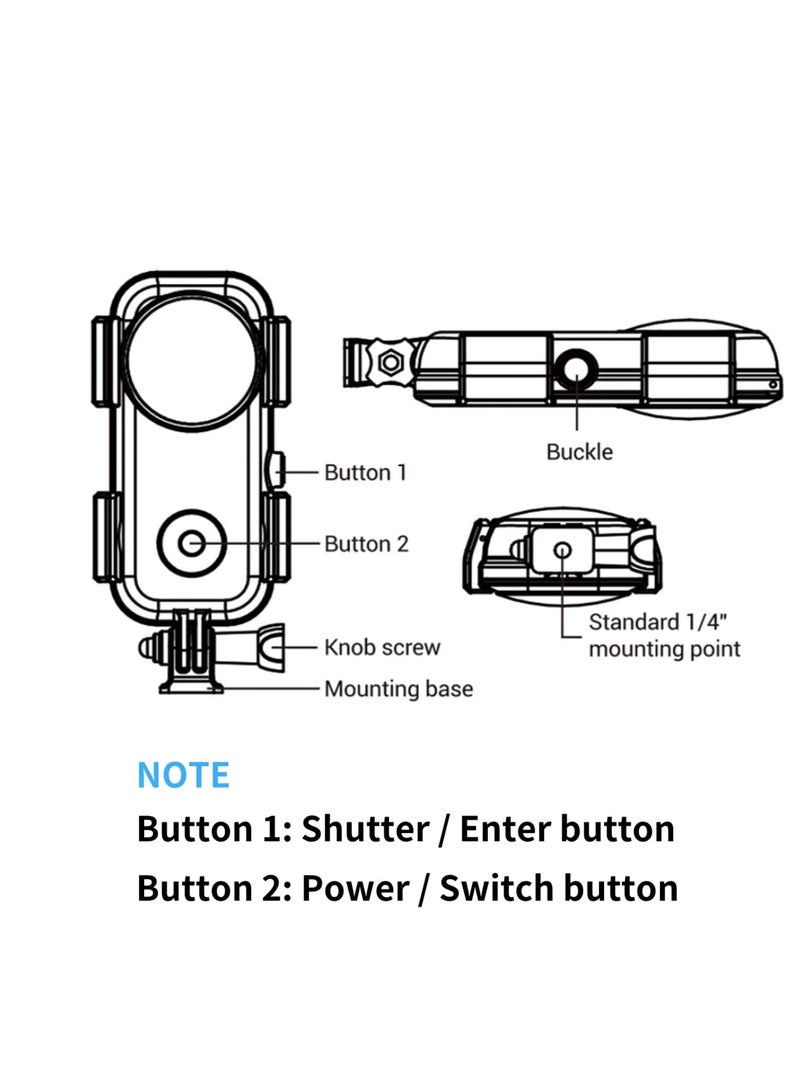 Button 1

Button 2

Knob screw

Mounting base

Buckle

Standard 1/4" mounting point

NOTE

Button 1: Shutter / Enter button

Button 2: Power / Switch button