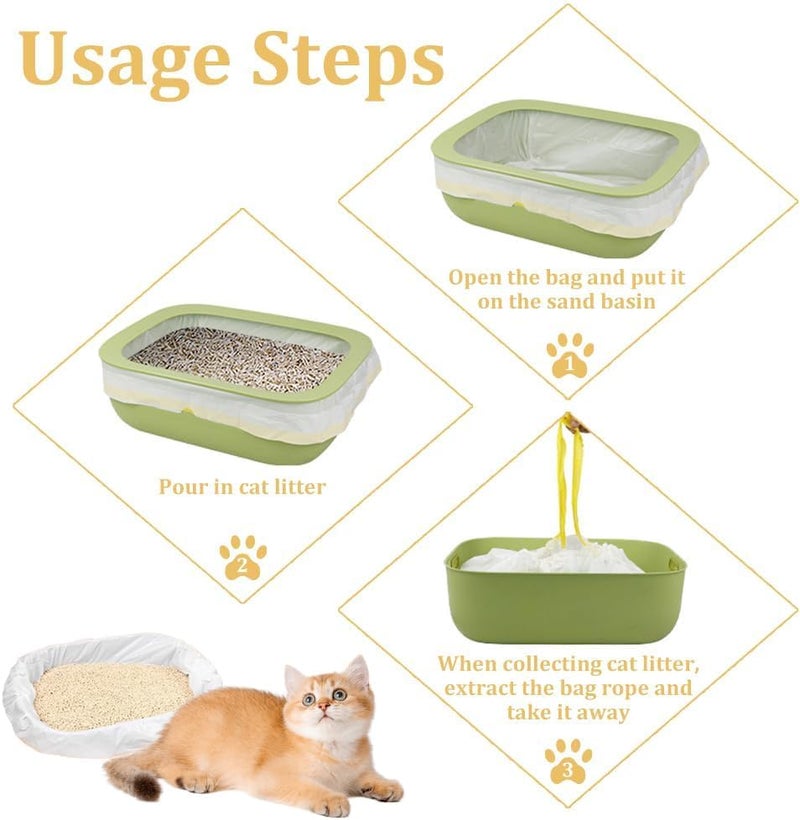 Usage Steps

Open the bag and put it on the sand basin

1

Pour in cat litter

2

When collecting cat litter, extract the bag rope and take it away

3