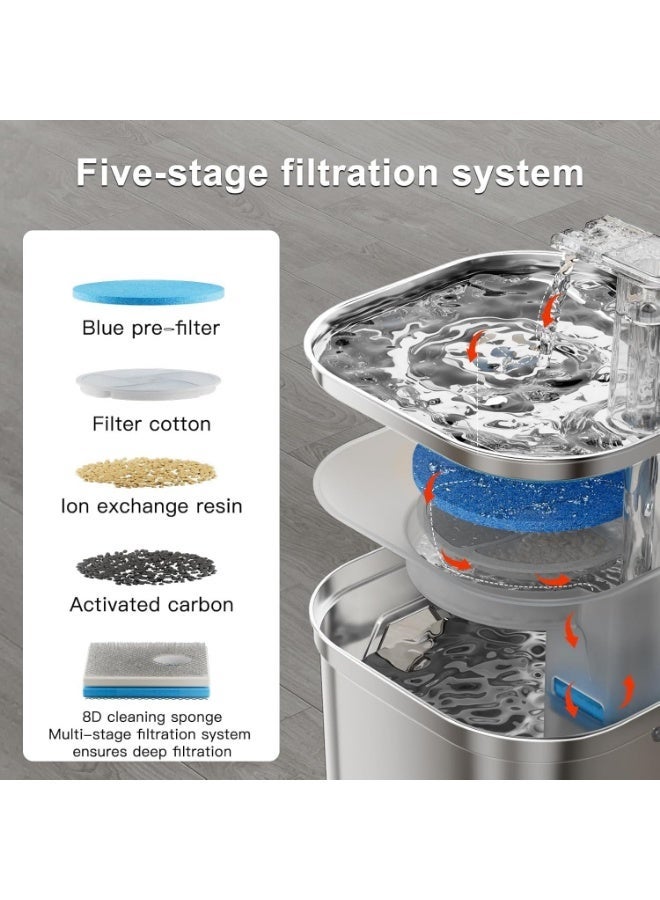 Five-stage filtration system

Blue pre-filter

Filter cotton

Ion exchange resin

Activated carbon

8D cleaning sponge
Multi-stage filtration system ensures deep filtration