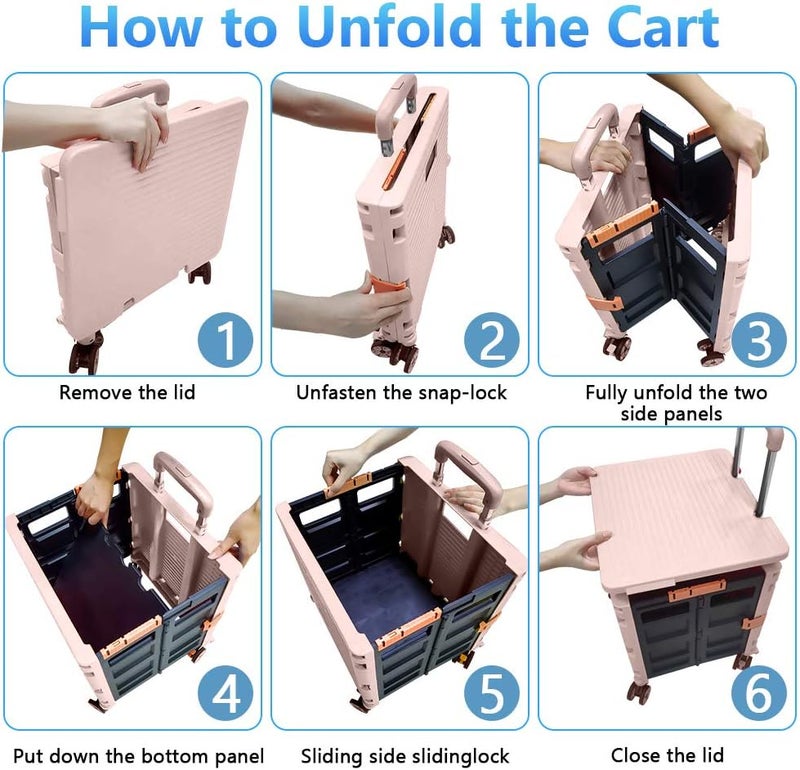 How to Unfold the Cart

1

Remove the lid

2

Unfasten the snap-lock

3

Fully unfold the two side panels

4

Put down the bottom panel

5

Sliding side slidinglock

6

Close the lid