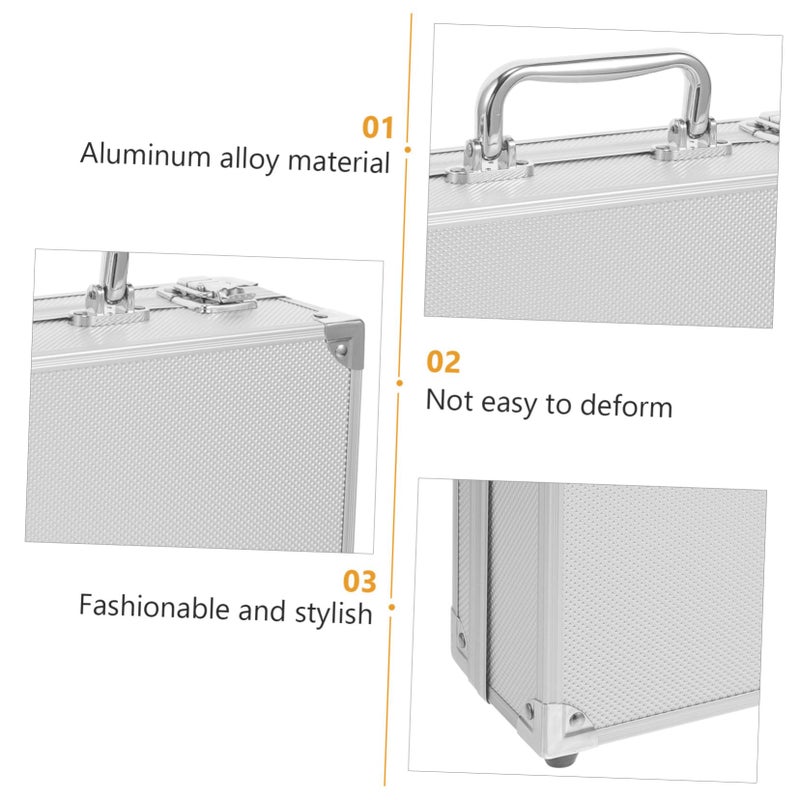 01
Aluminum alloy material

02
Not easy to deform

03
Fashionable and stylish