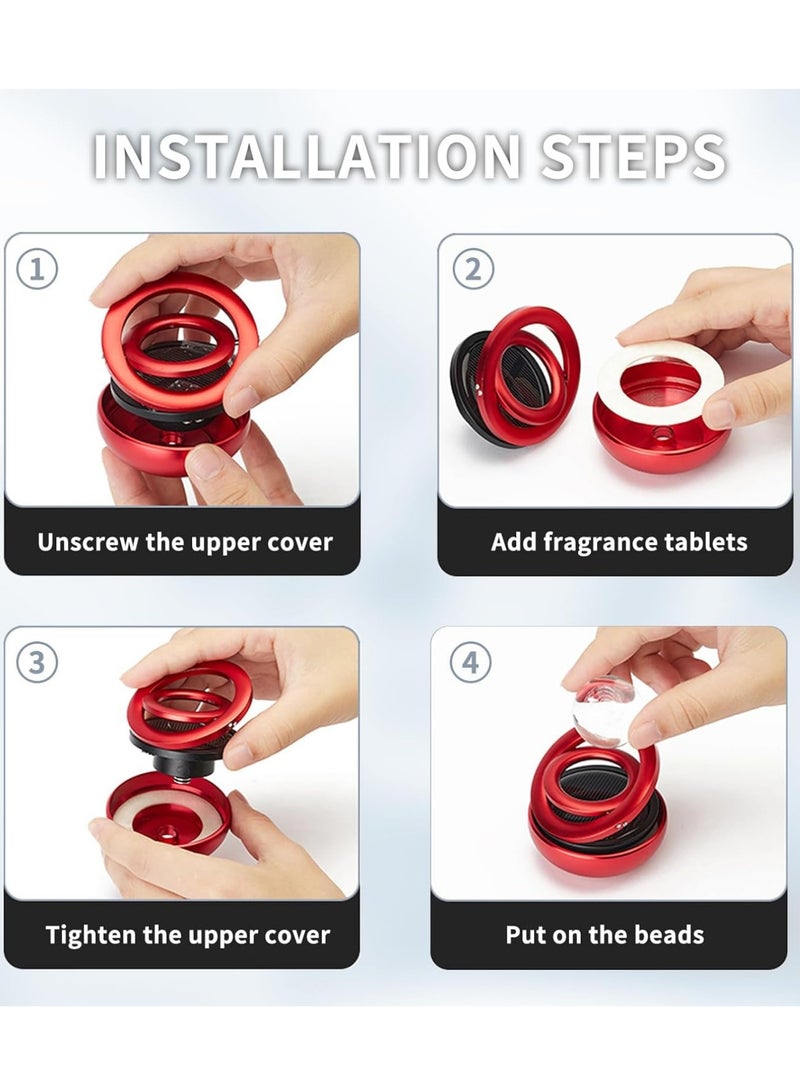 INSTALLATION STEPS

1
Unscrew the upper cover

2
Add fragrance tablets

3
Tighten the upper cover

4
Put on the beads