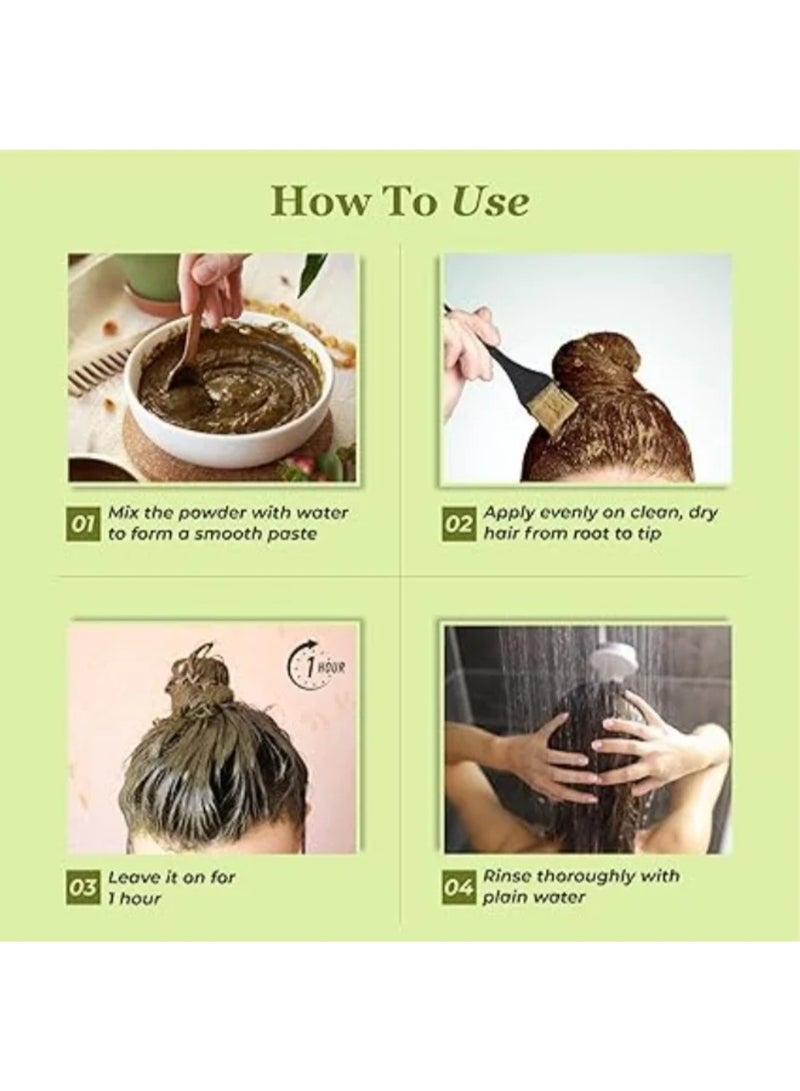 How To Use

01 Mix the powder with water to form a smooth paste

02 Apply evenly on clean, dry hair from root to tip

1 HOUR

03 Leave it on for 1 hour

04 Rinse thoroughly with plain water