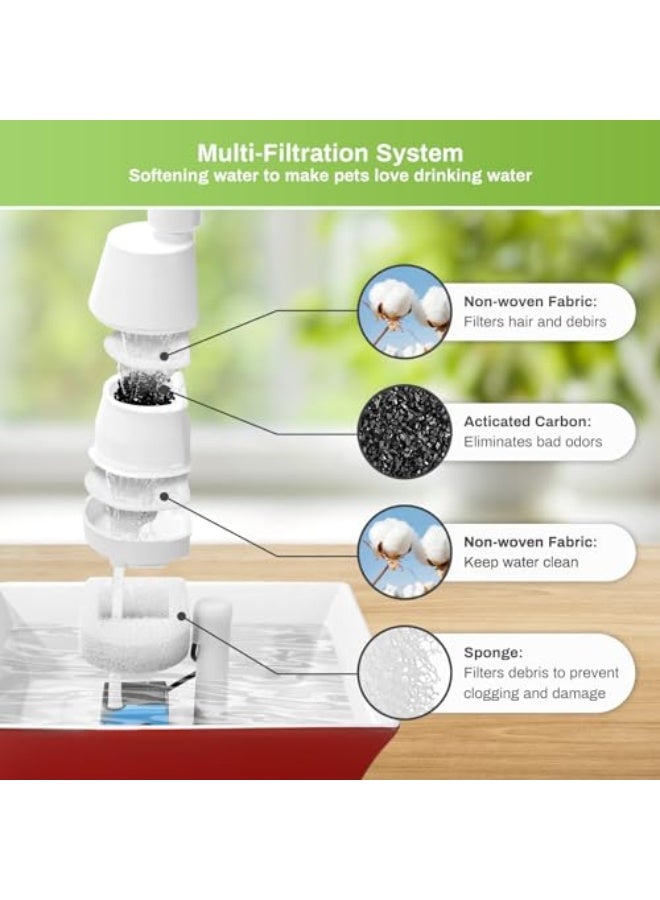 Multi-Filtration System
Softening water to make pets love drinking water

Non-woven Fabric:
Filters hair and debirs

Acticated Carbon:
Eliminates bad odors

Non-woven Fabric:
Keep water clean

Sponge:
Filters debris to prevent clogging and damage