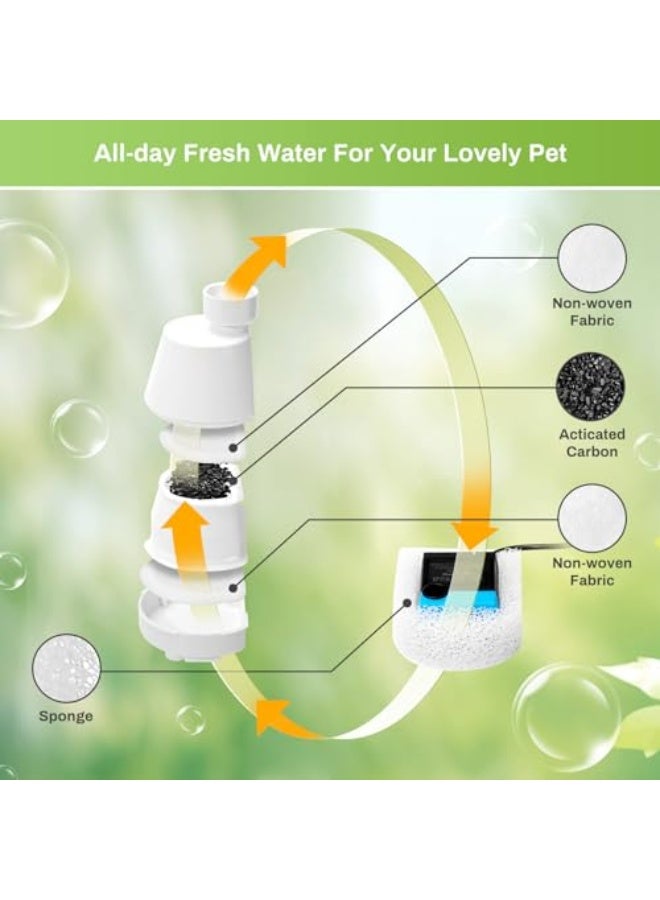 All-day Fresh Water For Your Lovely Pet

Non-woven Fabric

Acticated Carbon

Non-woven Fabric

Sponge